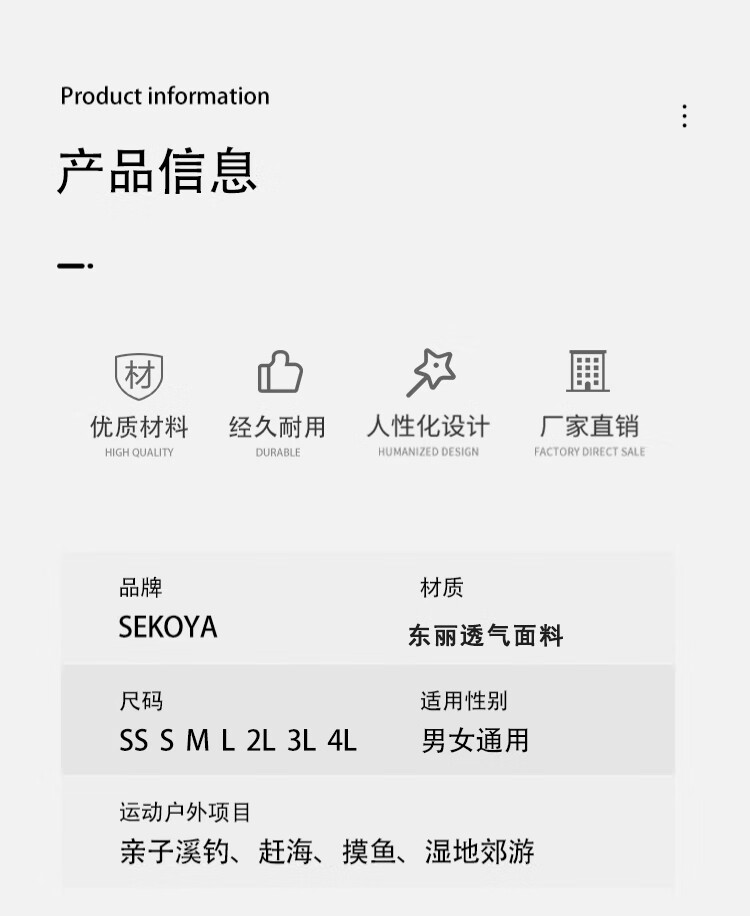 Product information

产品信息

材

优质材料
HIGH QUALITY

经久耐用
DURABLE

人性化设计
HUMANIZED DESIGN

厂家直销
FACTORY DIRECT SALE

品牌
SEKOYA

材质
东丽透气面料

尺码
SS S M L 2L 3L 4L

适用性别
男女通用

运动户外项目
亲子溪钓、赶海、摸鱼、湿地郊游