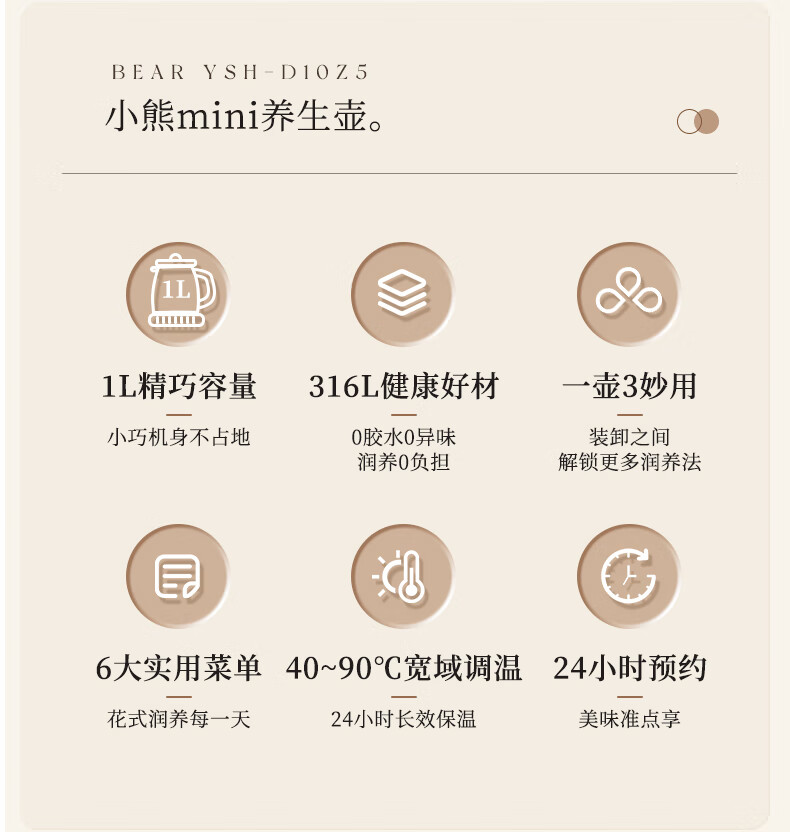 BEAR YSH-D10Z5

小熊mini养生壶。

1L

1L精巧容量

小巧机身不占地

316L健康好材

0胶水0异味
润养0负担

一壶3妙用

装卸之间
解锁更多润养法

6大实用菜单

花式润养每一天

40~90°C宽域调温

24小时长效保温

24小时预约

美味准点享