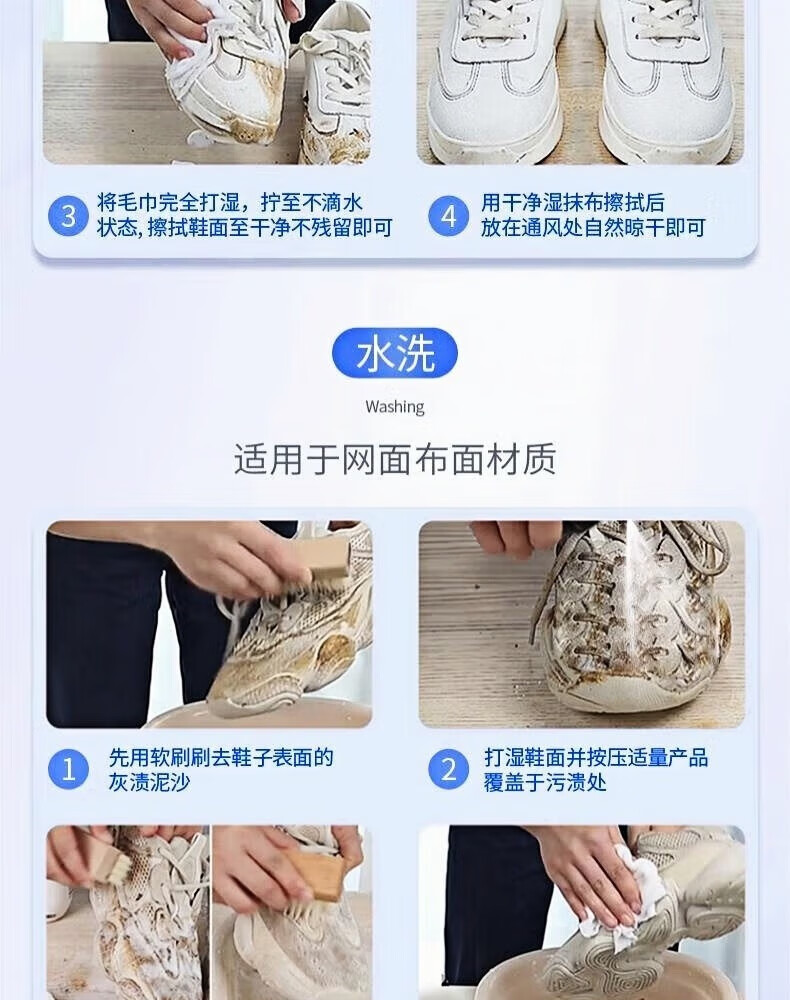 3 将毛巾完全打湿，拧至不滴水状态，擦拭鞋面至干净不残留即可

4 用干净湿抹布擦拭后放在通风处自然晾干即可

水洗

Washing

适用于网面布面材质

1 先用软刷刷去鞋子表面的灰渍泥沙

2 打湿鞋面并按压适量产品覆盖于污渍处