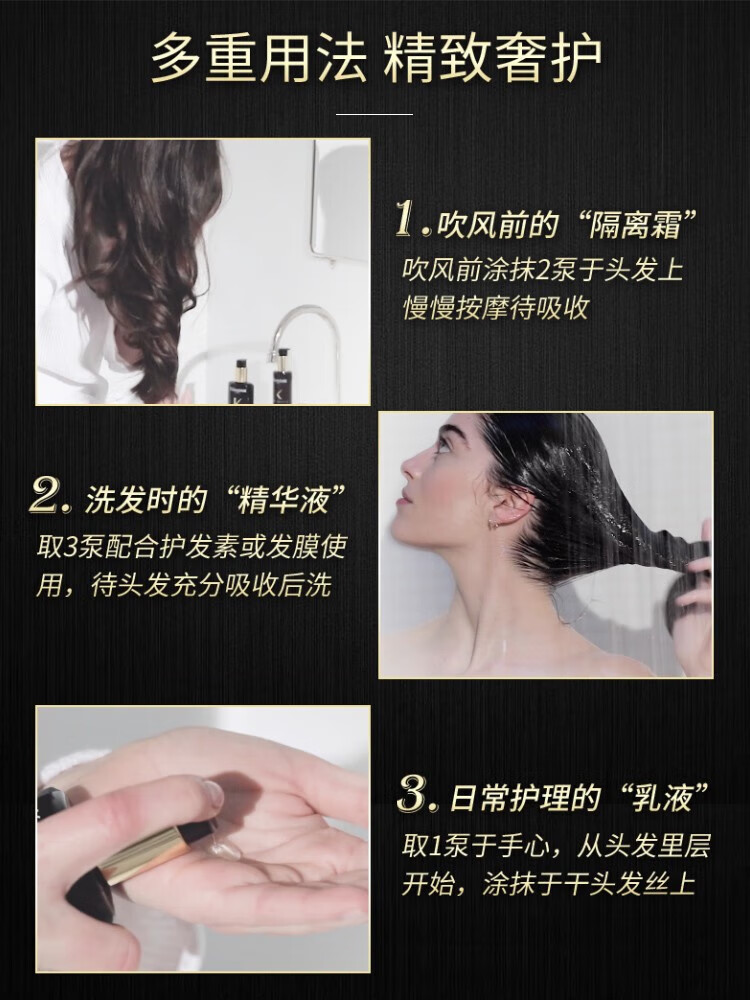 多重用法 精致奢护

1. 吹风前的“隔离霜”
吹风前涂抹2泵于头发上
慢慢按摩待吸收

2. 洗发时的“精华液”
取3泵配合护发素或发膜使用，待头发充分吸收后洗

3. 日常护理的“乳液”
取1泵于手心，从头发里层开始，涂抹于干头发丝上