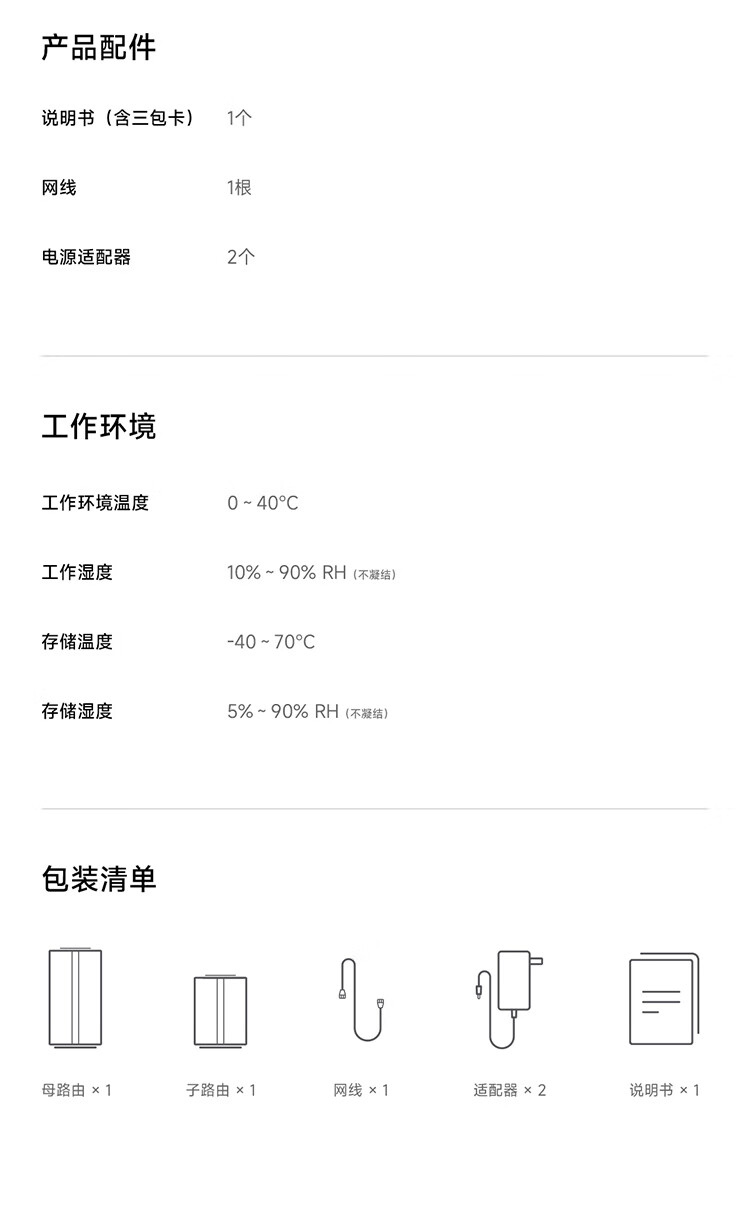 产品配件

说明书（含三包卡） 1个

网线 1根

电源适配器 2个

工作环境

工作环境温度 0 ~ 40°C

工作湿度 10% ~ 90% RH（不凝结）

存储温度 -40 ~ 70°C

存储湿度 5% ~ 90% RH（不凝结）

包装清单

母路由 × 1

子路由 × 1

网线 × 1

适配器 × 2

说明书 × 1