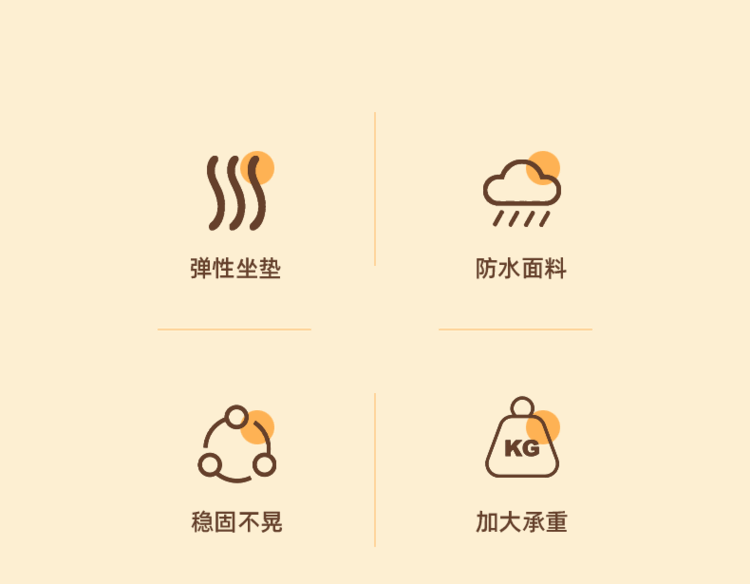 弹性坐垫

防水面料

稳固不晃

KG

加大承重