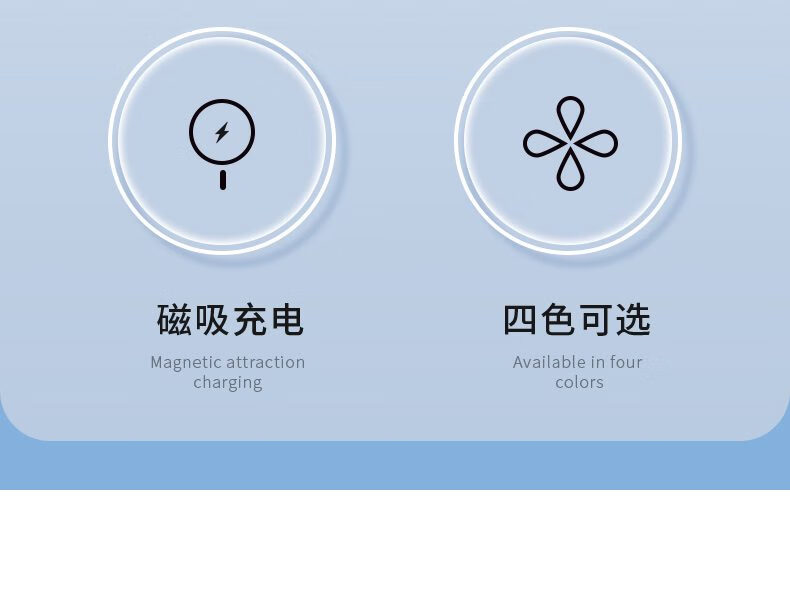 磁吸充电

Magnetic attraction charging

四色可选

Available in four colors