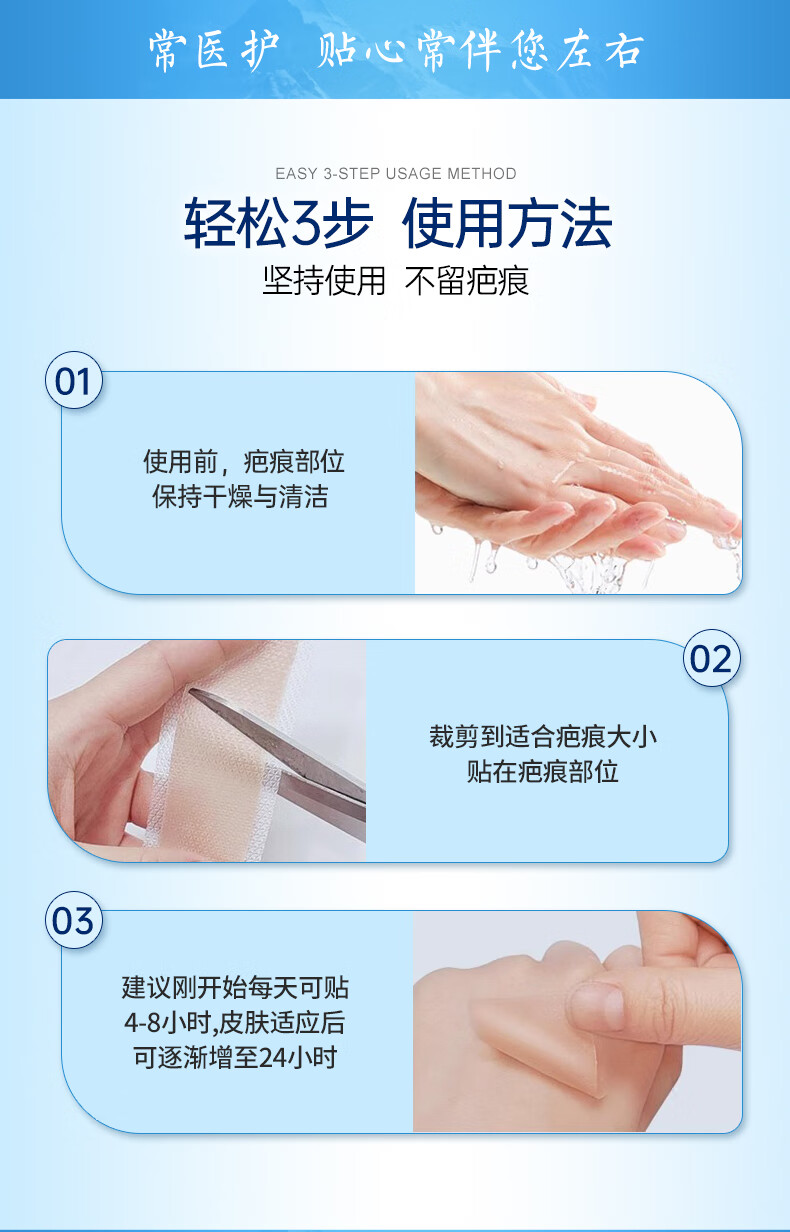 常医护 贴心常伴您左右

EASY 3-STEP USAGE METHOD

轻松3步 使用方法

坚持使用 不留疤痕

01

使用前，疤痕部位
保持干燥与清洁

02

裁剪到适合疤痕大小
贴在疤痕部位

03

建议刚开始每天可贴
4-8小时,皮肤适应后
可逐渐增至24小时