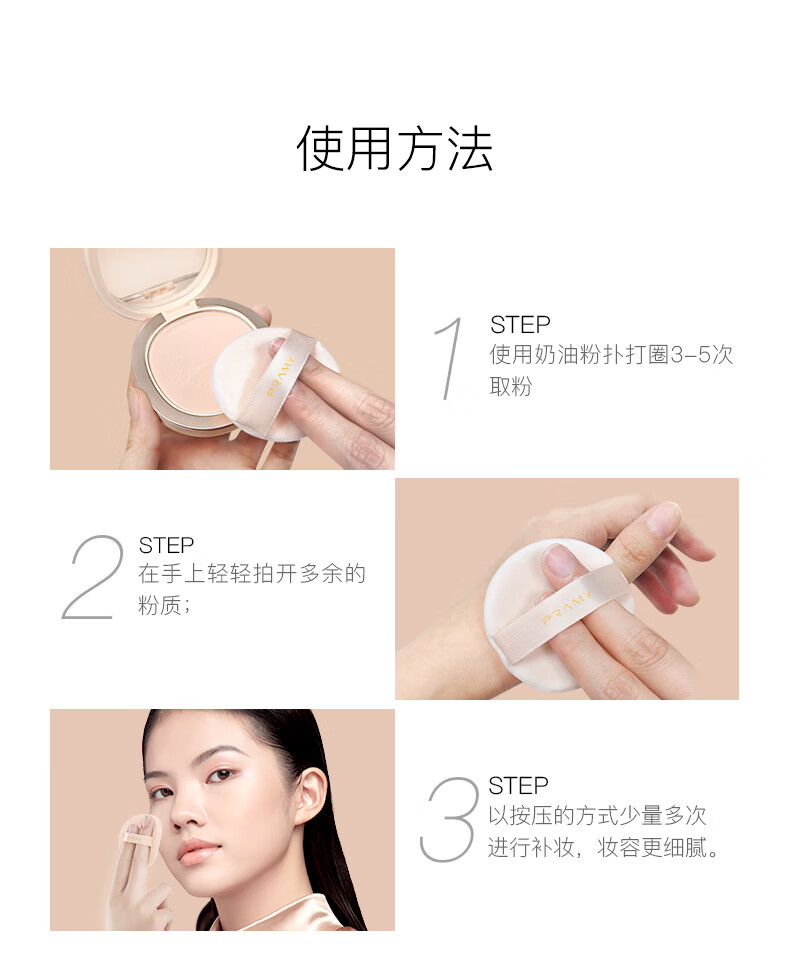 使用方法

PRAMY

1 STEP
使用奶油粉扑打圈3-5次取粉

2 STEP
在手上轻轻拍开多余的粉质;

PRAMY

3 STEP
以按压的方式少量多次进行补妆，妆容更细腻。