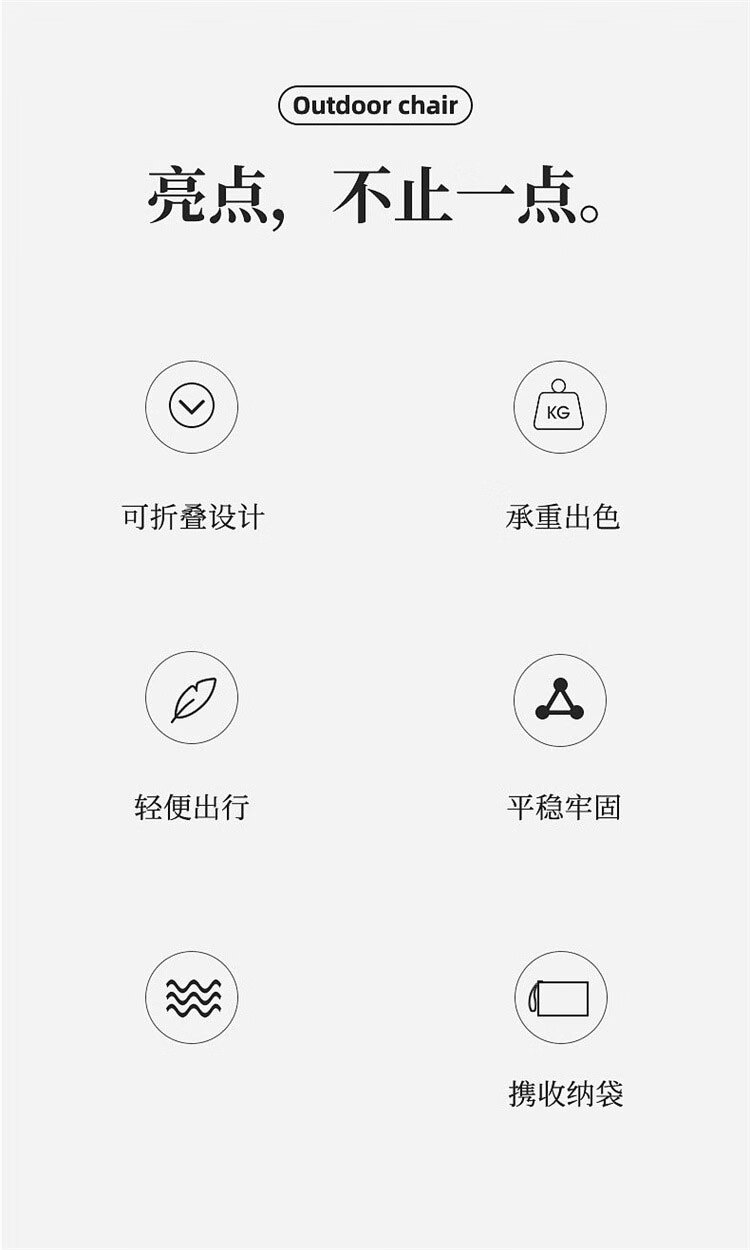 Outdoor chair

亮点，不止一点。

KG

可折叠设计

承重出色

轻便出行

平稳牢固

携收纳袋