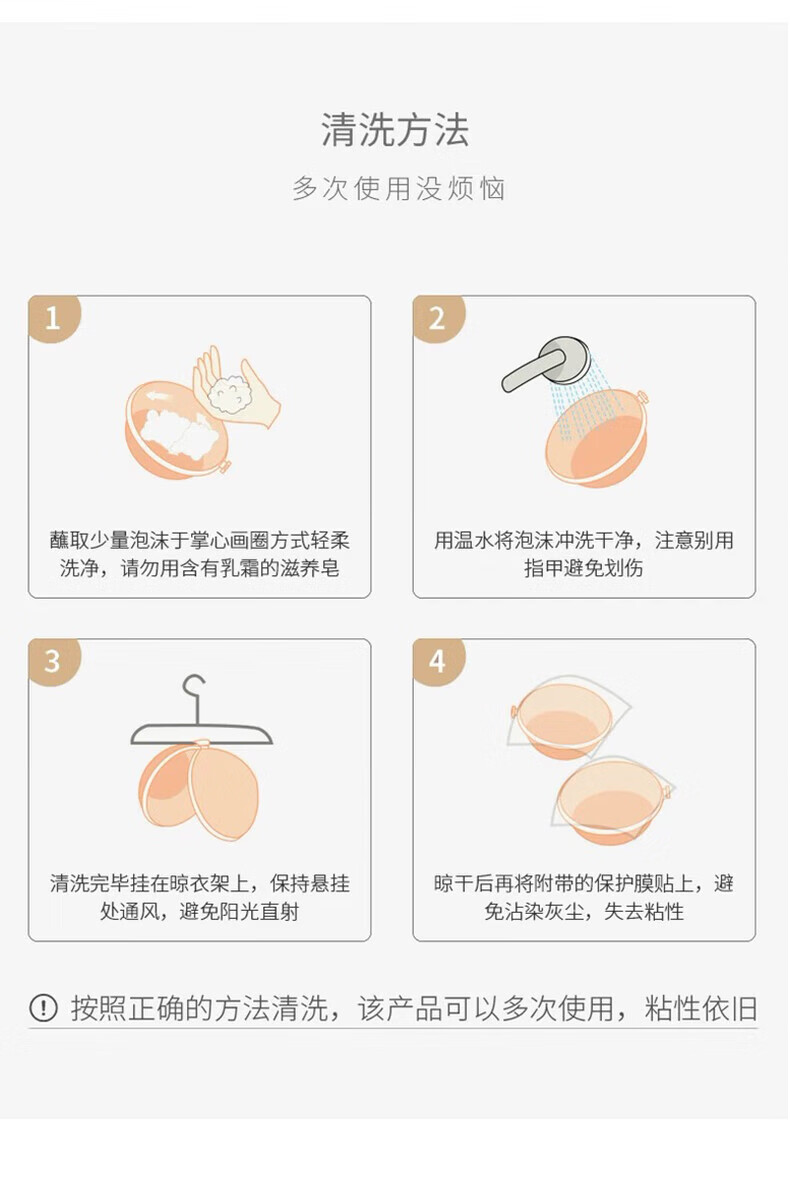 清洗方法

多次使用没烦恼

1

蘸取少量泡沫于掌心画圈方式轻柔洗净，请勿用含有乳霜的滋养皂

2

用温水将泡沫冲洗干净，注意别用指甲避免划伤

3

清洗完毕挂在晾衣架上，保持悬挂处通风，避免阳光直射

4

晾干后再将附带的保护膜贴上，避免沾染灰尘，失去粘性

! 按照正确的方法清洗，该产品可以多次使用，粘性依旧