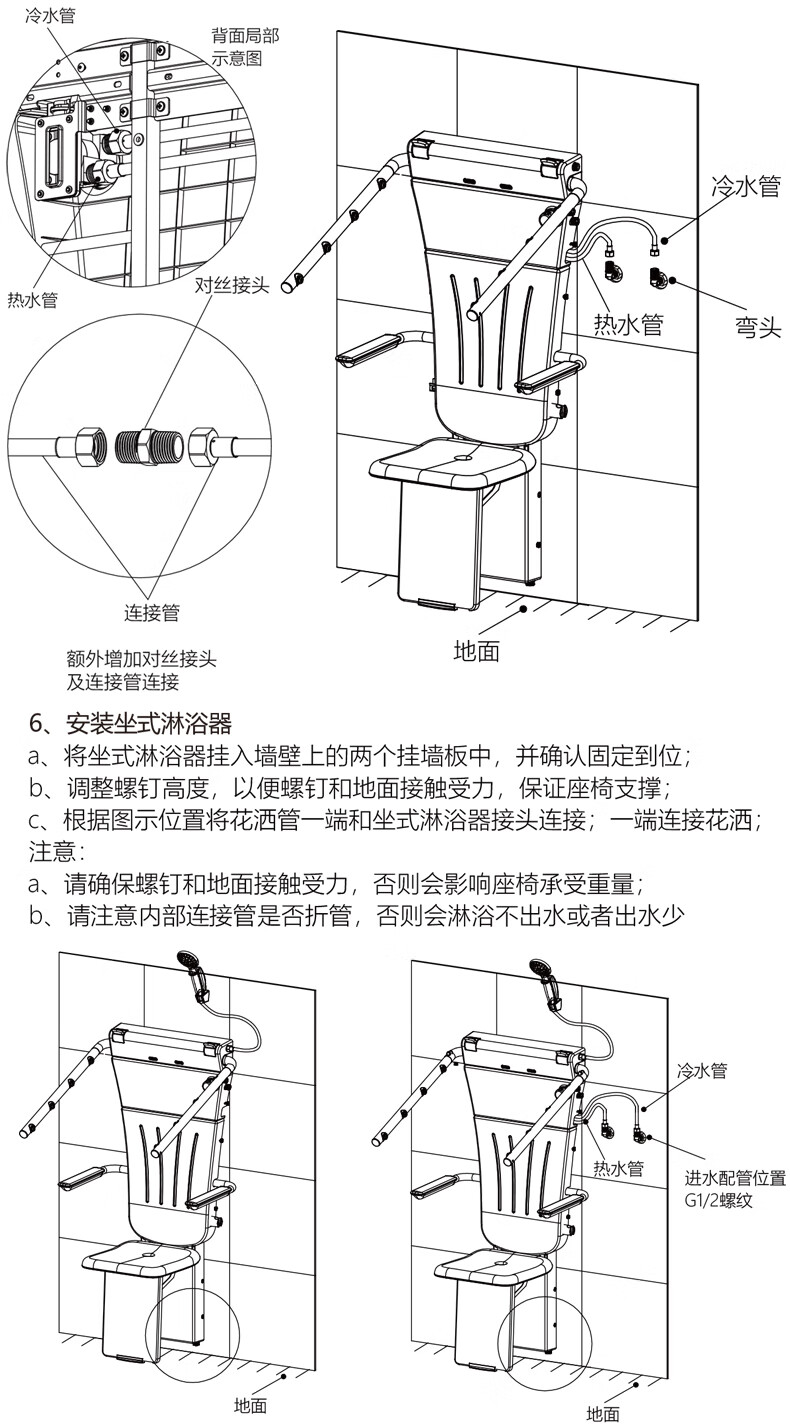 冷水管

背面局部示意图

热水管

对丝接头

连接管

额外增加对丝接头及连接管连接

冷水管

热水管

弯头

地面

6、安装坐式淋浴器

a、将坐式淋浴器挂入墙壁上的两个挂墙板中，并确认固定到位；

b、调整螺钉高度，以便螺钉和地面接触受力，保证座椅支撑；

c、根据图示位置将花洒管一端和坐式淋浴器接头连接；一端连接花洒；

注意：

a、请确保螺钉和地面接触受力，否则会影响座椅承受重量；

b、请注意内部连接管是否折管，否则会淋浴不出水或者出水少

地面

冷水管

热水管

进水配管位置
G1/2螺纹

地面