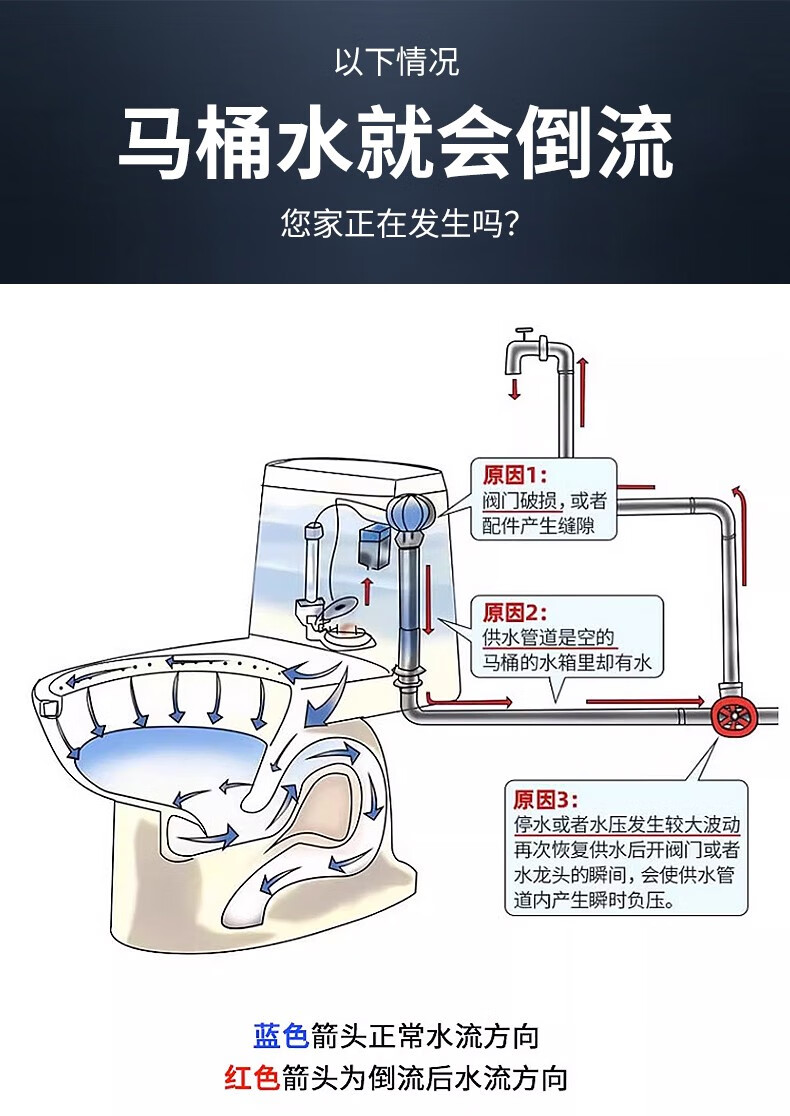 以下情况

马桶水就会倒流

您家正在发生吗?

原因1:
阀门破损，或者配件产生缝隙

原因2:
供水管道是空的
马桶的水箱里却有水

原因3:
停水或者水压发生较大波动再次恢复供水后开阀门或者水龙头的瞬间，会使供水管道内产生瞬时负压。

蓝色箭头正常水流方向
红色箭头为倒流后水流方向