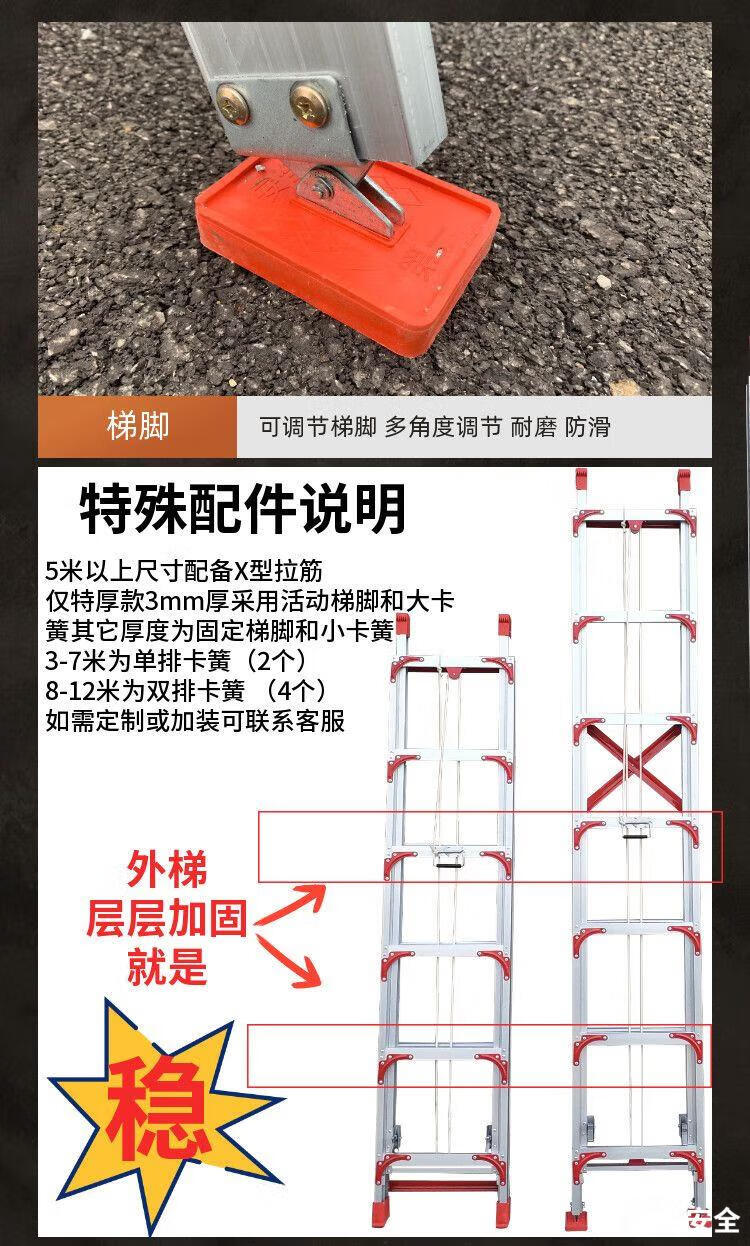 梯脚

可调节梯脚 多角度调节 耐磨 防滑

特殊配件说明

5米以上尺寸配备X型拉筋
仅特厚款3mm厚采用活动梯脚和大卡簧其它厚度为固定梯脚和小卡簧
3-7米为单排卡簧（2个）
8-12米为双排卡簧 （4个）
如需定制或加装可联系客服

外梯
层层加固
就是

稳

安全