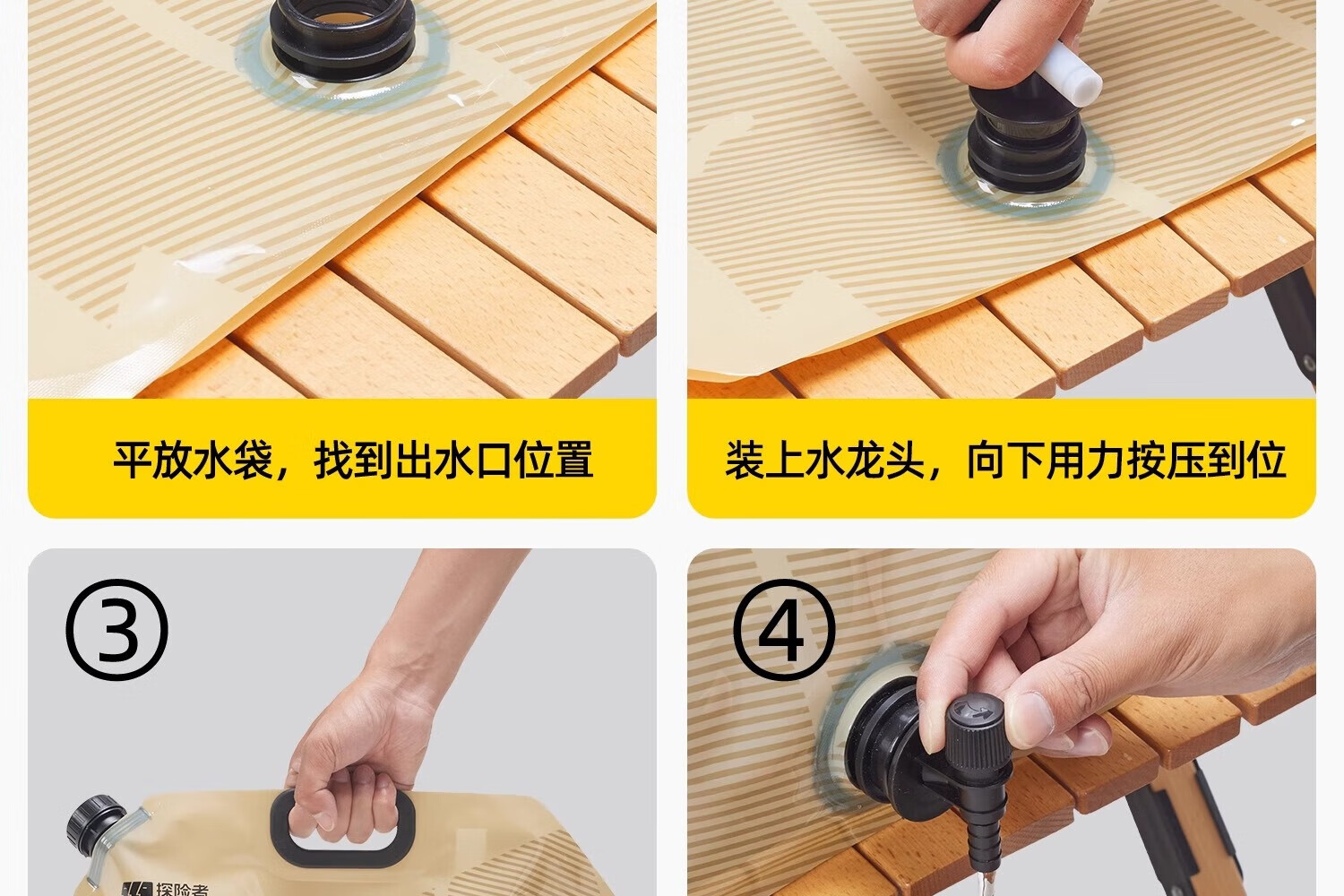 平放水袋，找到出水口位置

装上水龙头，向下用力按压到位

③

④

探险者