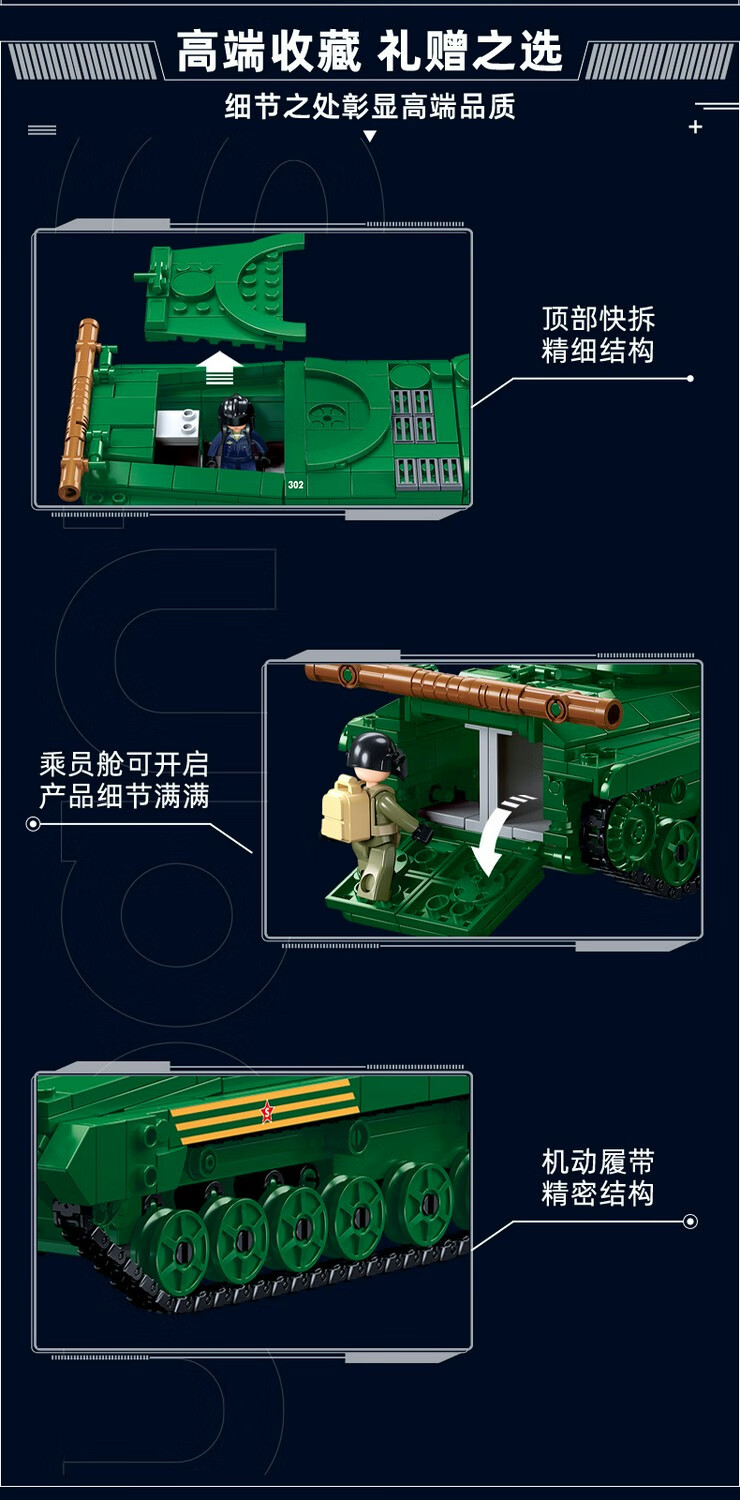 高端收藏 礼赠之选

细节之处彰显高端品质

302

顶部快拆
精细结构

乘员舱可开启
产品细节满满

机动履带
精密结构