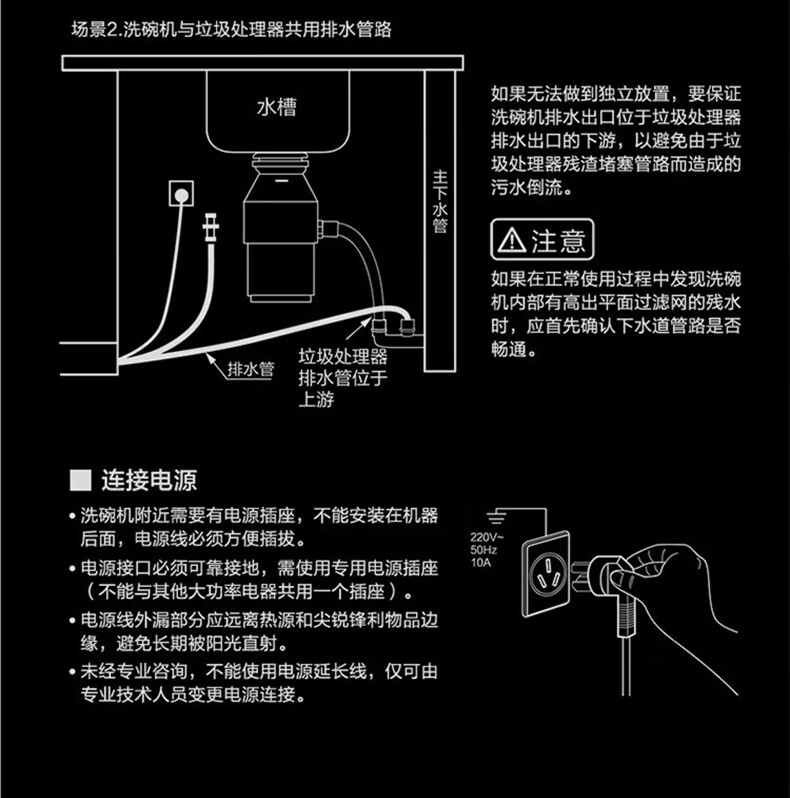 场景2.洗碗机与垃圾处理器共用排水管路

水槽

主下水管

排水管

垃圾处理器排水管位于上游

如果无法做到独立放置，要保证洗碗机排水出口位于垃圾处理器排水出口的下游，以避免由于垃圾处理器残渣堵塞管路而造成的污水倒流。

注意

如果在正常使用过程中发现洗碗机内部有高出平面过滤网的残水时，应首先确认下水道管路是否畅通。

■ 连接电源

• 洗碗机附近需要有电源插座，不能安装在机器后面，电源线必须方便插拔。

• 电源接口必须可靠接地，需使用专用电源插座（不能与其他大功率电器共用一个插座）。

• 电源线外漏部分应远离热源和尖锐锋利物品边缘，避免长期被阳光直射。

• 未经专业咨询，不能使用电源延长线，仅可由专业技术人员变更电源连接。

220V~
50Hz
10A