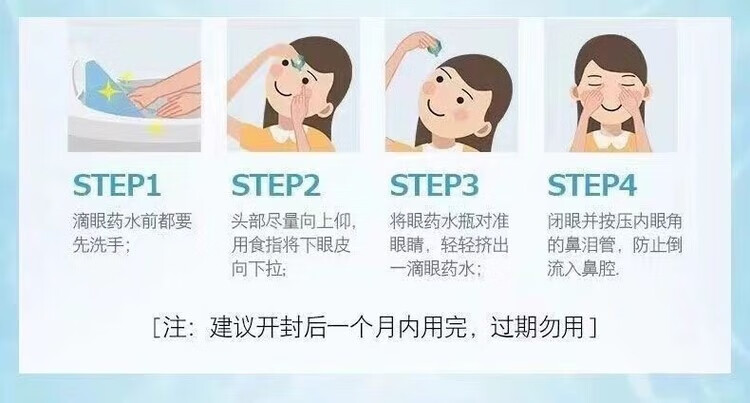 STEP1
滴眼药水前都要先洗手；

STEP2
头部尽量向上仰，用食指将下眼皮向下拉；

STEP3
将眼药水瓶对准眼睛，轻轻挤出一滴眼药水；

STEP4
闭眼并按压内眼角的鼻泪管，防止倒流入鼻腔.

［注：建议开封后一个月内用完，过期勿用］