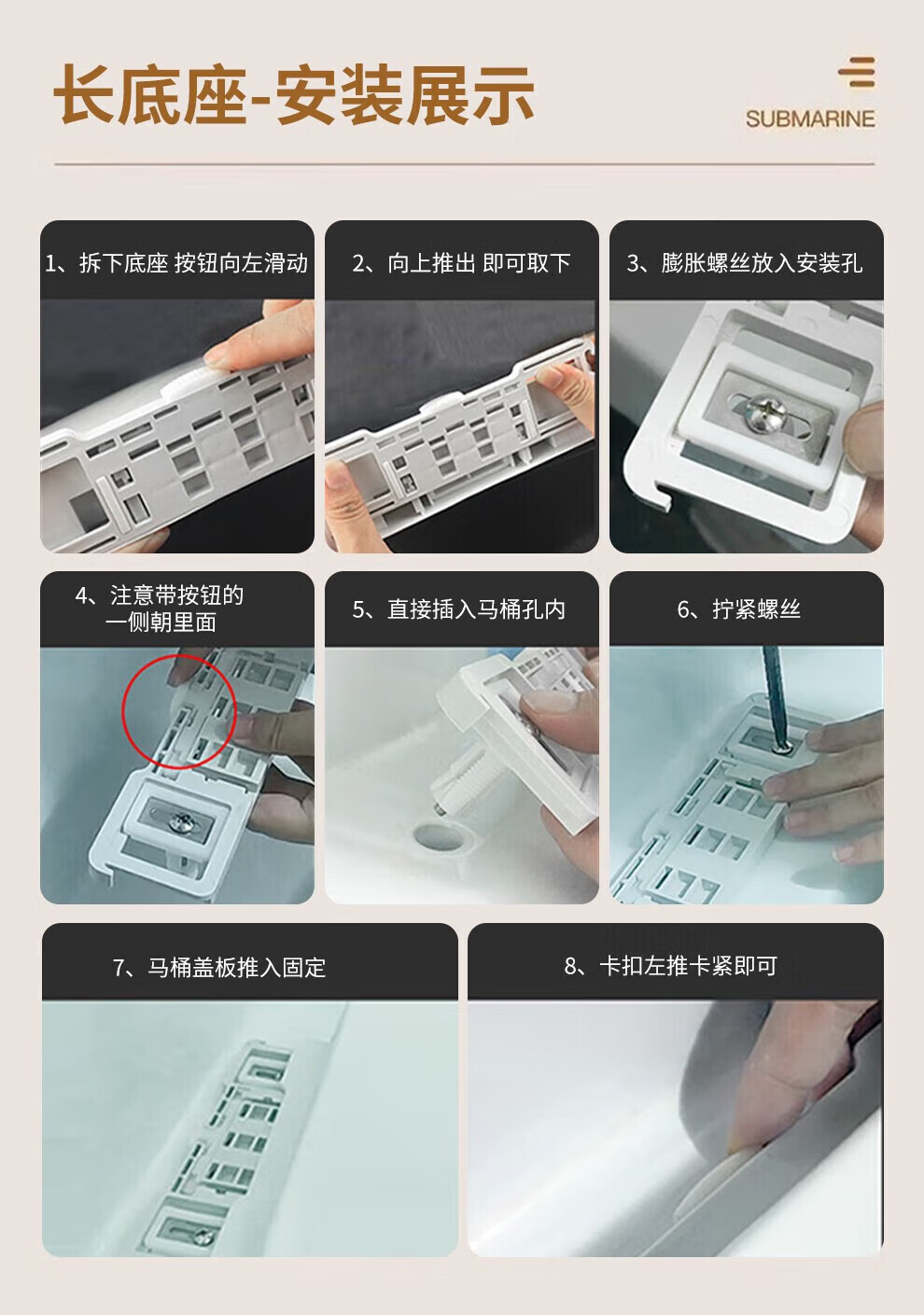 长底座-安装展示

SUBMARINE

1、拆下底座 按钮向左滑动

2、向上推出 即可取下

3、膨胀螺丝放入安装孔

4、注意带按钮的一侧朝里面

5、直接插入马桶孔内

6、拧紧螺丝

7、马桶盖板推入固定

8、卡扣左推卡紧即可