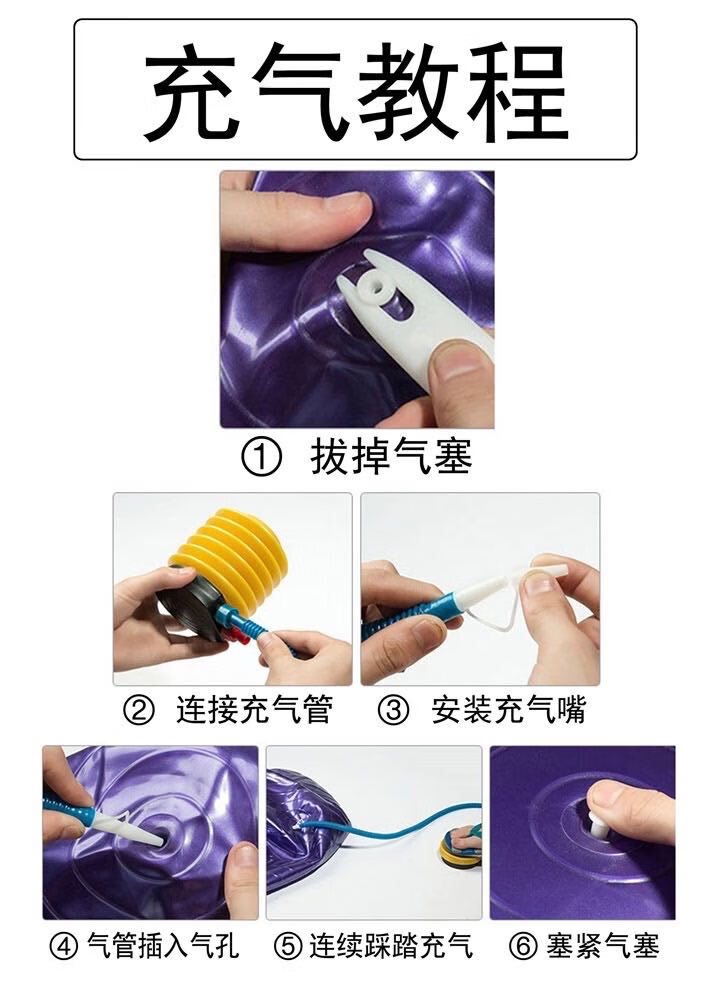 充气教程

① 拔掉气塞

② 连接充气管

③ 安装充气嘴

④ 气管插入气孔

⑤ 连续踩踏充气

⑥ 塞紧气塞