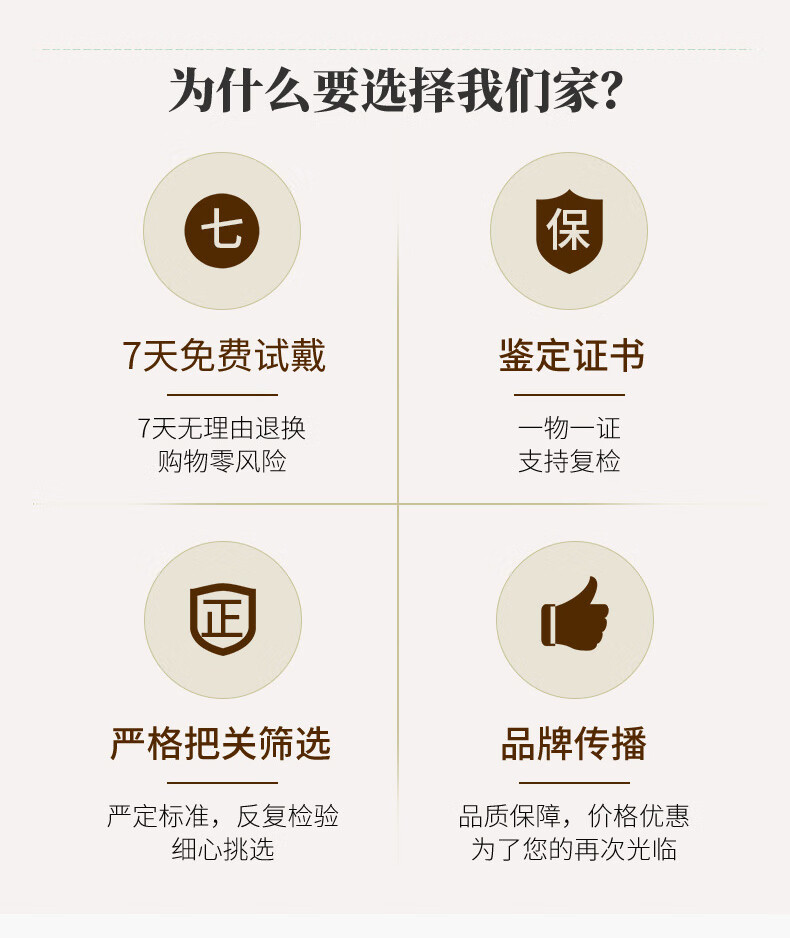 为什么要选择我们家?

七

7天免费试戴

7天无理由退换
购物零风险

保

鉴定证书

一物一证
支持复检

正

严格把关筛选

严定标准，反复检验
细心挑选

品牌传播

品质保障，价格优惠
为了您的再次光临