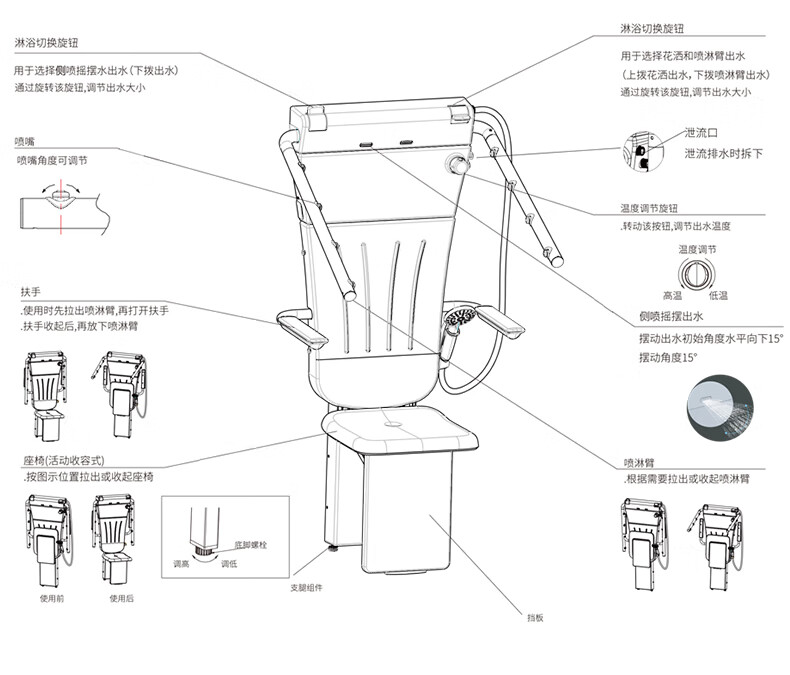 淋浴切换旋钮
用于选择侧喷摇摆水出水(下拨出水)
通过旋转该旋钮,调节出水大小

喷嘴
喷嘴角度可调节

扶手
.使用时先拉出喷淋臂,再打开扶手
.扶手收起后,再放下喷淋臂

座椅(活动收容式)
.按图示位置拉出或收起座椅

使用前
使用后

底脚螺栓
调高
调低

支腿组件

挡板

淋浴切换旋钮
用于选择花洒和喷淋臂出水
(上拨花洒出水,下拨喷淋臂出水)
通过旋转该旋钮,调节出水大小

泄流口
泄流排水时拆下

温度调节旋钮
.转动该按钮,调节出水温度

温度调节
高温
低温

侧喷摇摆出水
摆动出水初始角度水平向下15°
摆动角度15°

喷淋臂
.根据需要拉出或收起喷淋臂