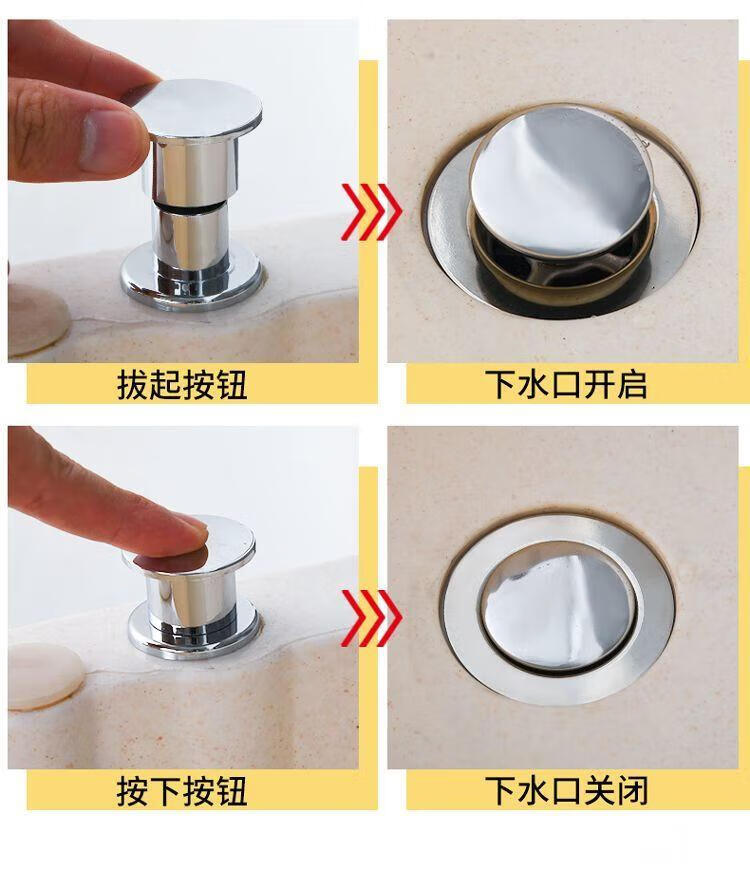 拔起按钮

下水口开启

按下按钮

下水口关闭