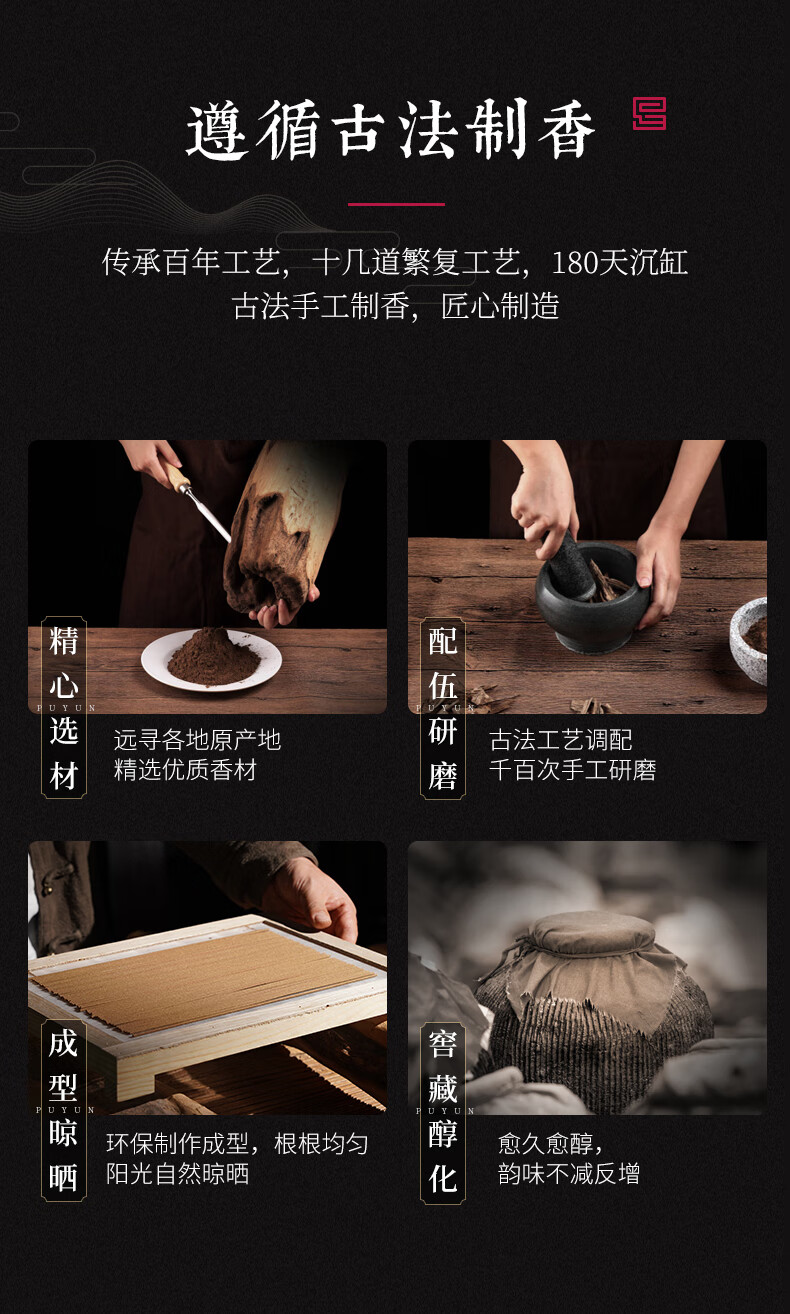 遵循古法制香

传承百年工艺，十几道繁复工艺，180天沉缸
古法手工制香，匠心制造

精心选材
PUYUN
远寻各地原产地
精选优质香材

配伍研磨
PUYUN
古法工艺调配
千百次手工研磨

成型晾晒
PUYUN
环保制作成型，根根均匀
阳光自然晾晒

窖藏醇化
PUYUN
愈久愈醇，
韵味不减反增