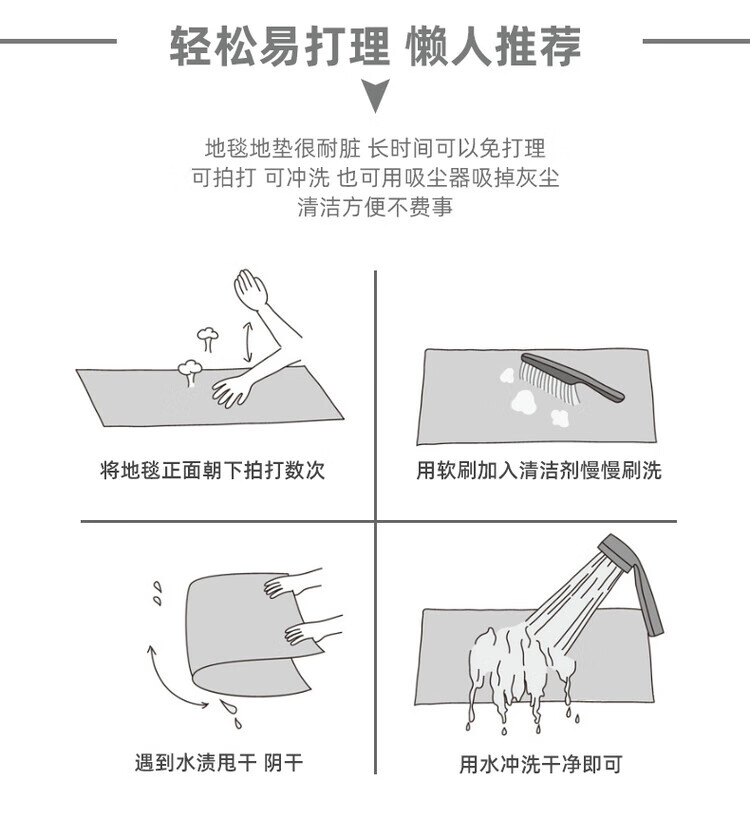 轻松易打理 懒人推荐

地毯地垫很耐脏 长时间可以免打理
可拍打 可冲洗 也可用吸尘器吸掉灰尘
清洁方便不费事

将地毯正面朝下拍打数次

用软刷加入清洁剂慢慢刷洗

遇到水渍甩干 阴干

用水冲洗干净即可