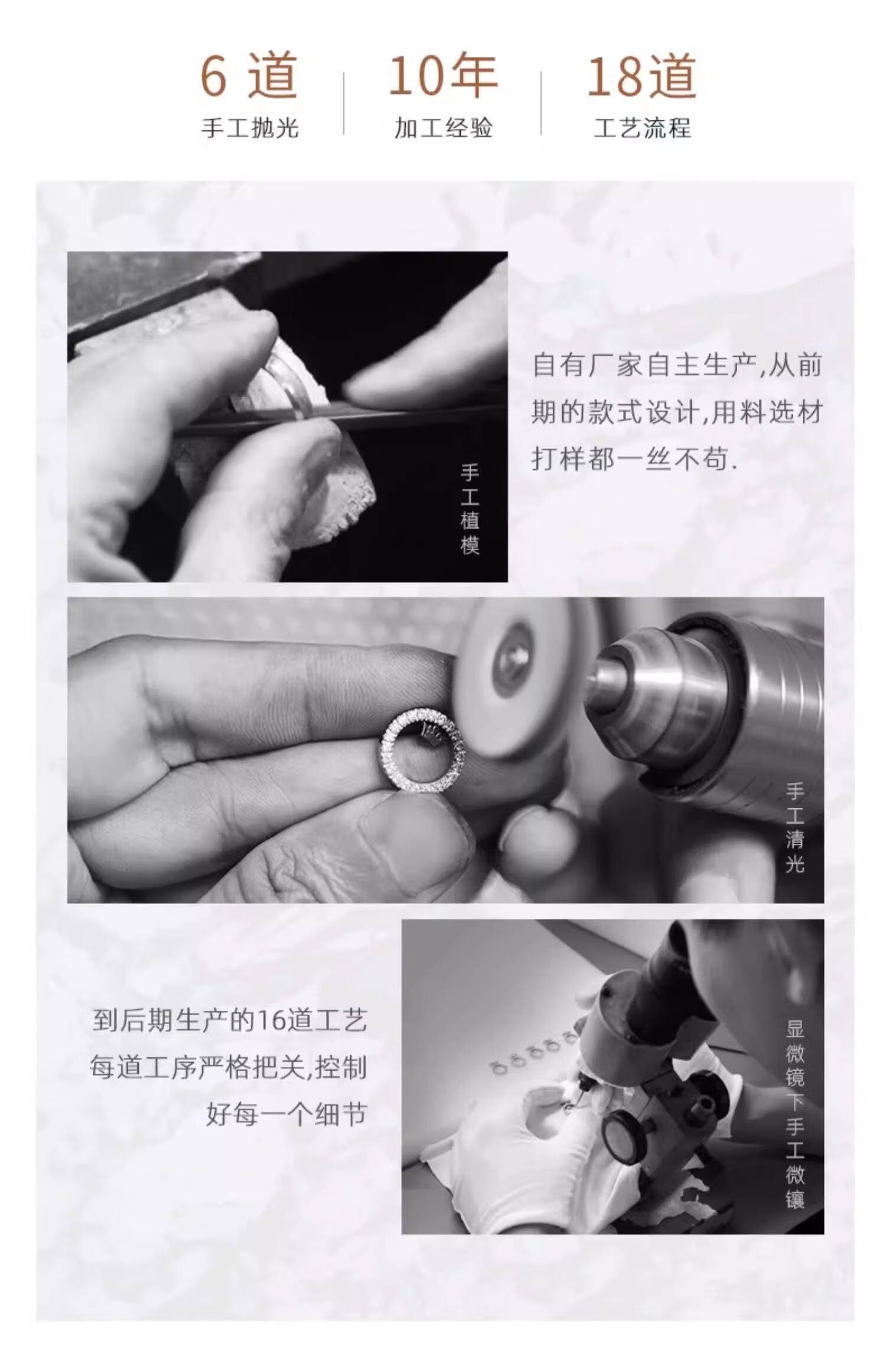 6 道
手工抛光

10年
加工经验

18道
工艺流程

手工植模

自有厂家自主生产,从前期的款式设计,用料选材打样都一丝不苟.

手工清光

到后期生产的16道工艺每道工序严格把关,控制好每一个细节

显微镜下手工微镶