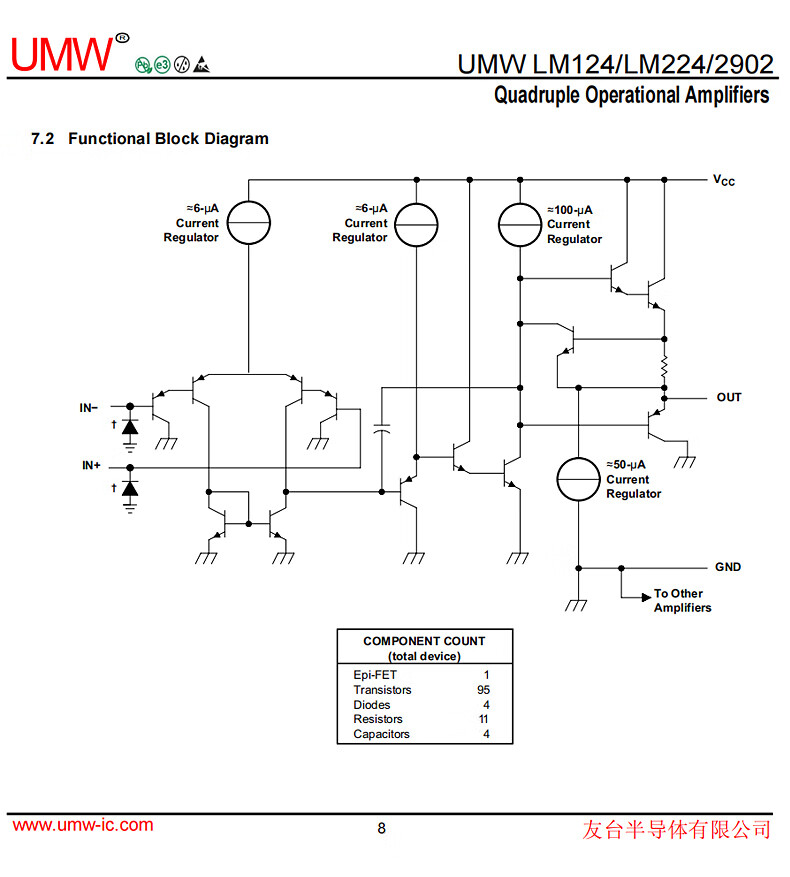 UMW®

UMW LM124/LM224/2902

Quadruple Operational Amplifiers

7.2 Functional Block Diagram

≈6-μA Current Regulator

≈6-μA Current Regulator

≈100-μA Current Regulator

$V_{CC}$

IN−

†

IN+

†

OUT

≈50-μA Current Regulator

GND

To Other Amplifiers

| COMPONENT COUNT (total device) | |
|---|---|
| Epi-FET | 1 |
| Transistors | 95 |
| Diodes | 4 |
| Resistors | 11 |
| Capacitors | 4 |

www.umw-ic.com

8

友台半导体有限公司