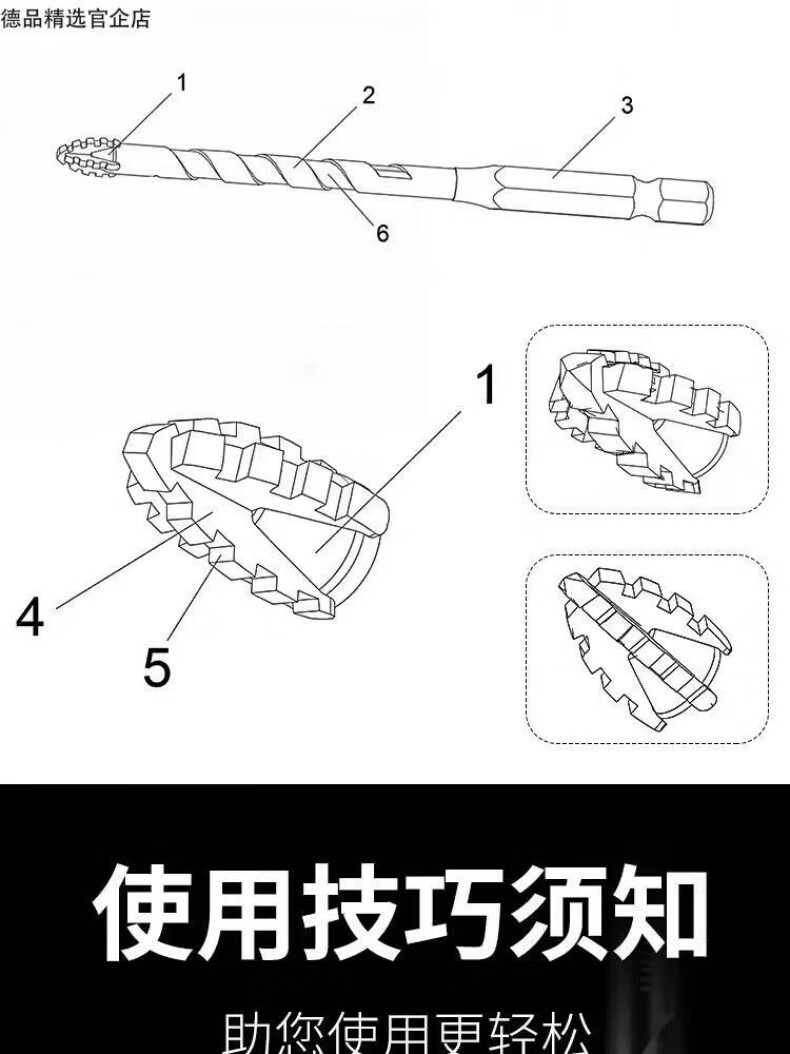 德品精选官企店

1
2
3
6

1
4
5

使用技巧须知

助您使用更轻松