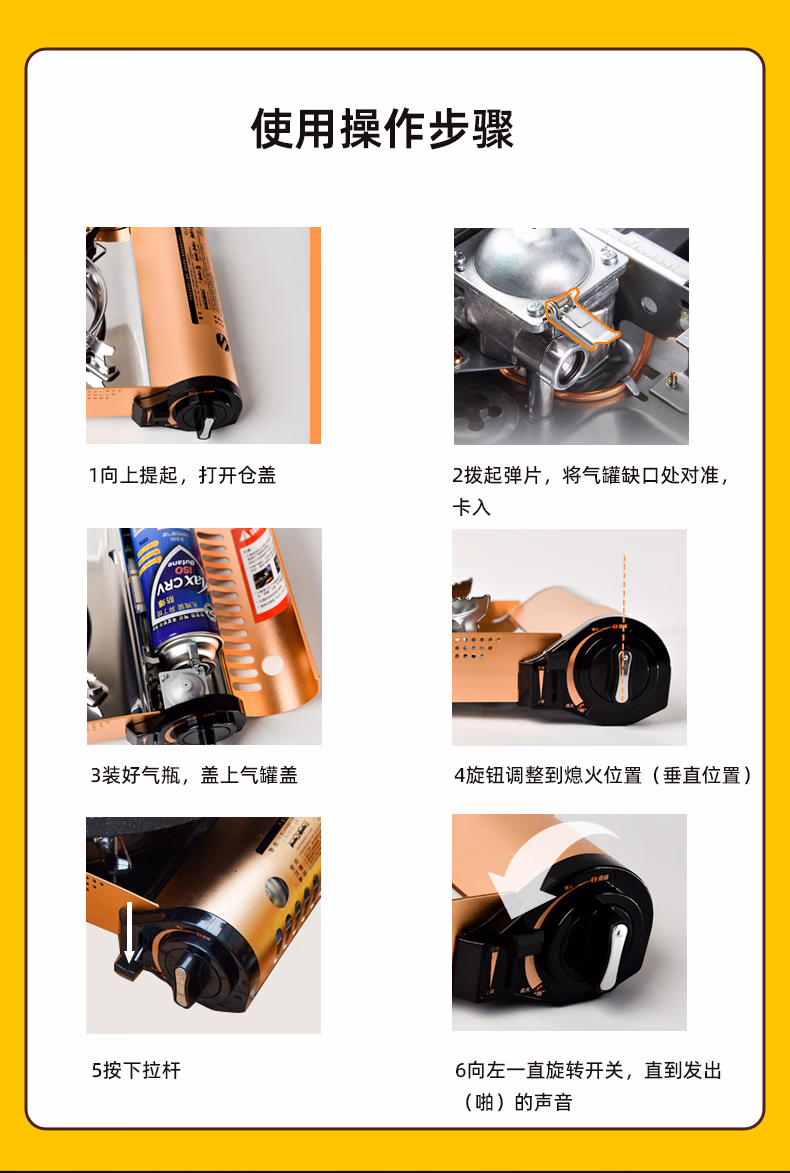 使用操作步骤

1向上提起，打开仓盖

2拨起弹片，将气罐缺口处对准，卡入

3装好气瓶，盖上气罐盖

4旋钮调整到熄火位置（垂直位置）

5按下拉杆

6向左一直旋转开关，直到发出（啪）的声音