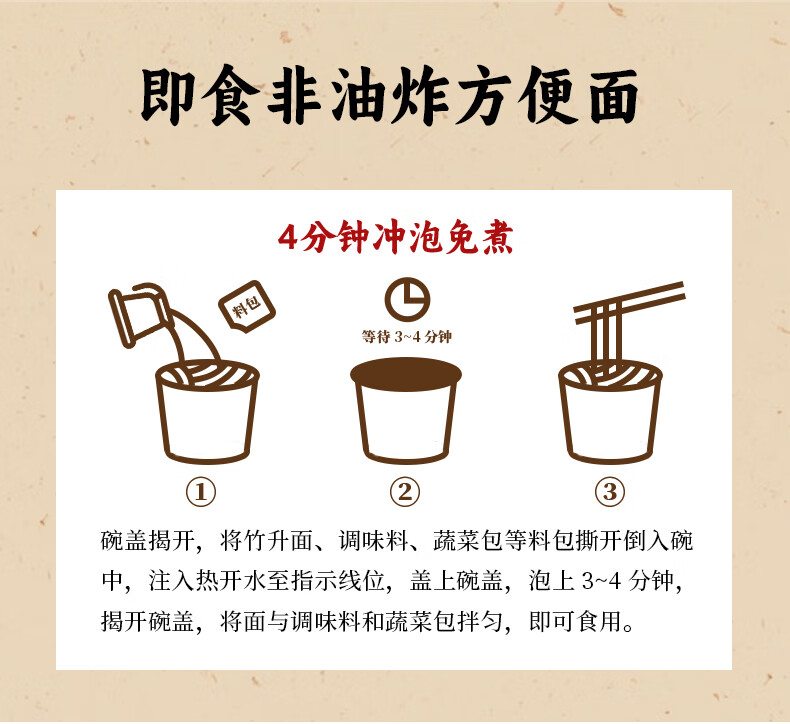 即食非油炸方便面

4分钟冲泡免煮

料包

等待 3~4 分钟

①

②

③

碗盖揭开，将竹升面、调味料、蔬菜包等料包撕开倒入碗中，注入热开水至指示线位，盖上碗盖，泡上 3~4 分钟，揭开碗盖，将面与调味料和蔬菜包拌匀，即可食用。