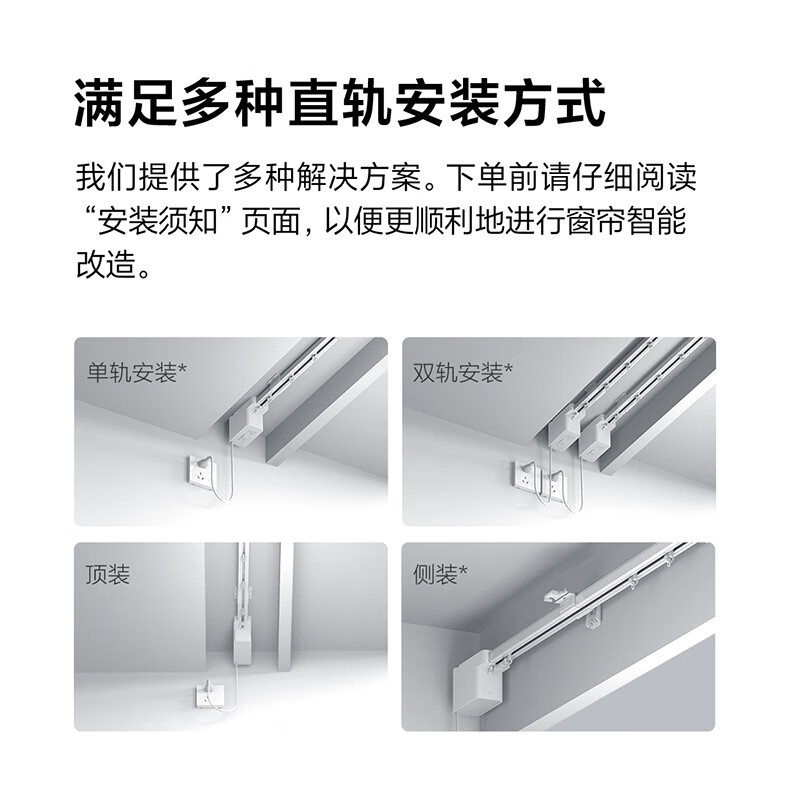 满足多种直轨安装方式

我们提供了多种解决方案。下单前请仔细阅读“安装须知”页面，以便更顺利地进行窗帘智能改造。

单轨安装*

双轨安装*

顶装

侧装*