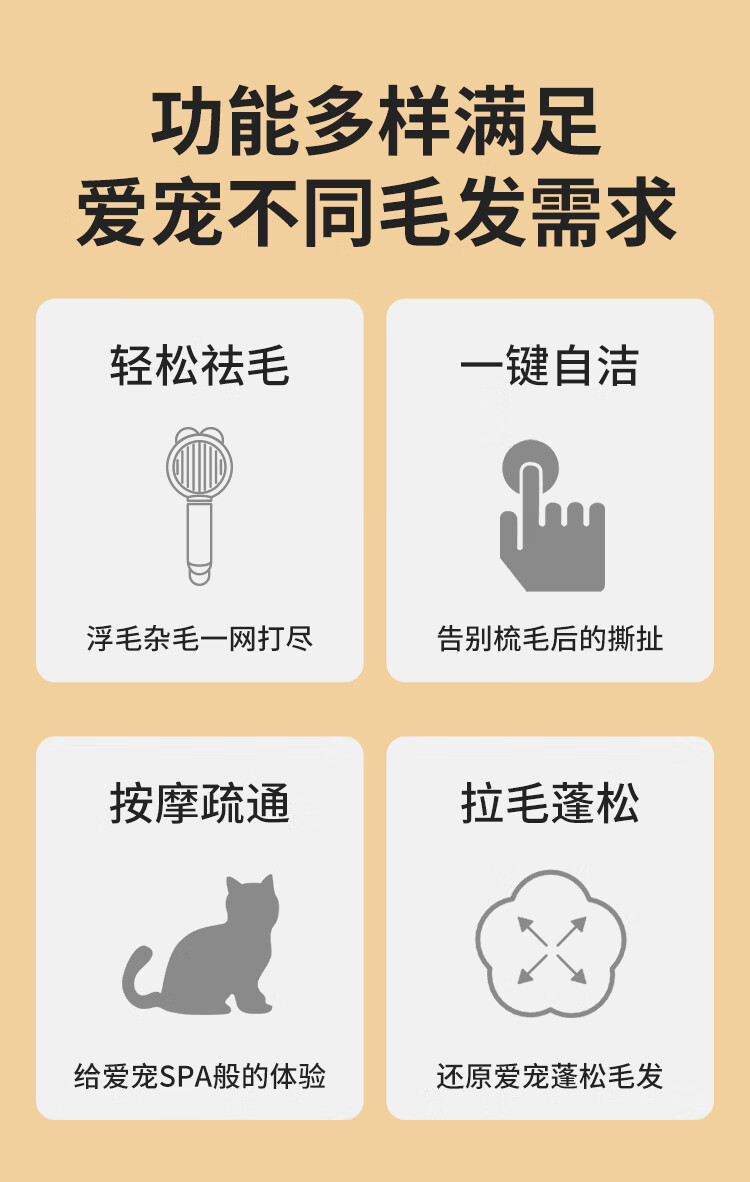 功能多样满足
爱宠不同毛发需求

轻松祛毛

浮毛杂毛一网打尽

一键自洁

告别梳毛后的撕扯

按摩疏通

给爱宠SPA般的体验

拉毛蓬松

还原爱宠蓬松毛发