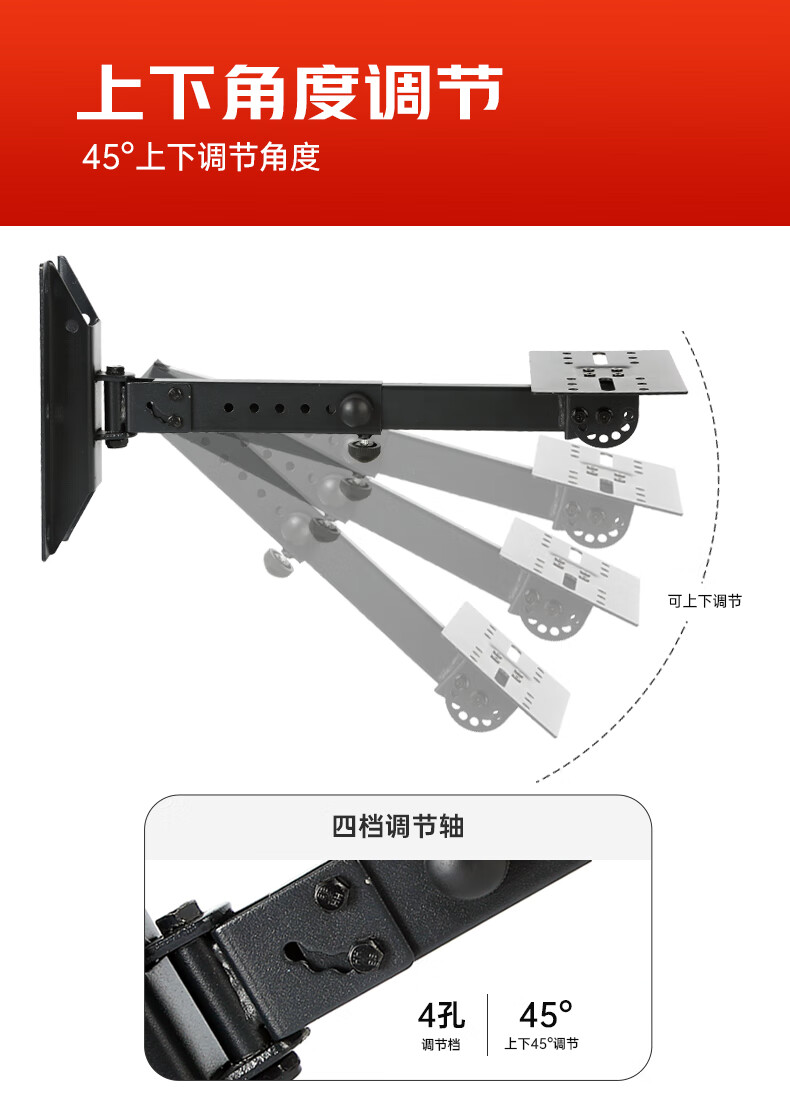 上下角度调节

45°上下调节角度

可上下调节

四档调节轴

4孔
调节档

45°
上下45°调节