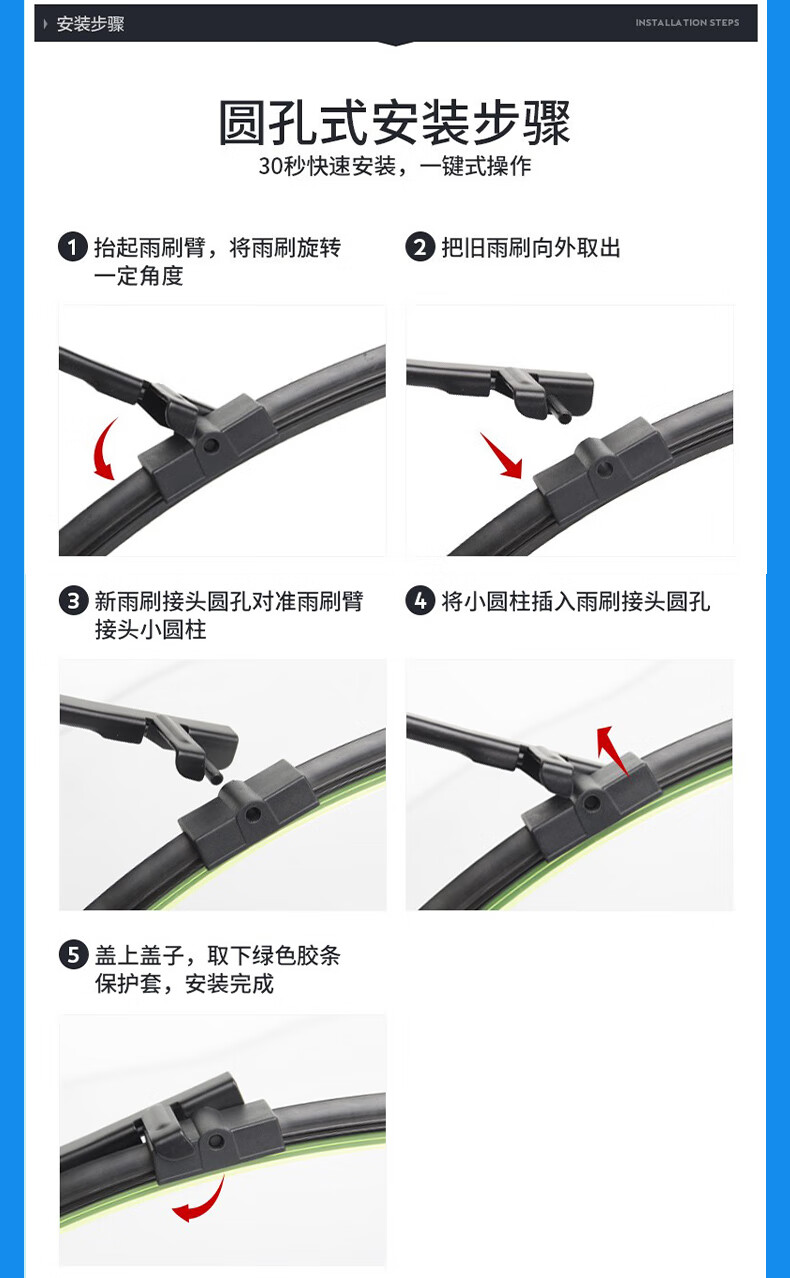 安装步骤

INSTALLATION STEPS

圆孔式安装步骤

30秒快速安装，一键式操作

1 抬起雨刷臂，将雨刷旋转一定角度

2 把旧雨刷向外取出

3 新雨刷接头圆孔对准雨刷臂接头小圆柱

4 将小圆柱插入雨刷接头圆孔

5 盖上盖子，取下绿色胶条保护套，安装完成