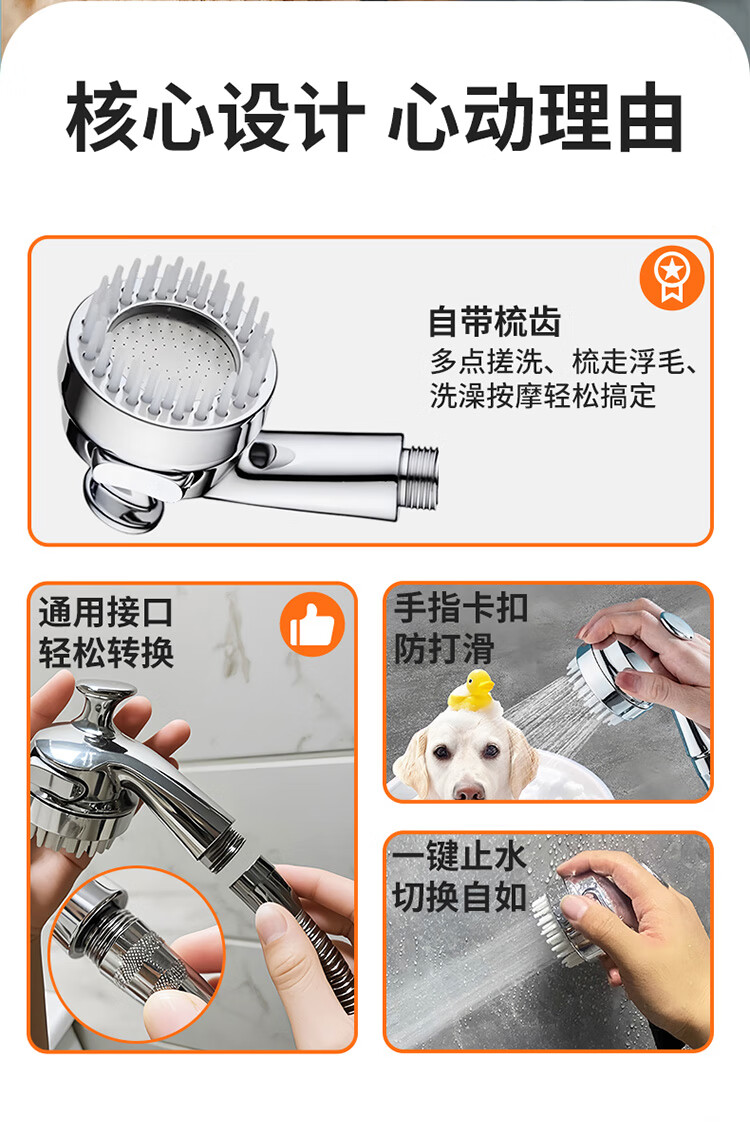 核心设计 心动理由

自带梳齿
多点搓洗、梳走浮毛、洗澡按摩轻松搞定

通用接口
轻松转换

手指卡扣
防打滑

一键止水
切换自如