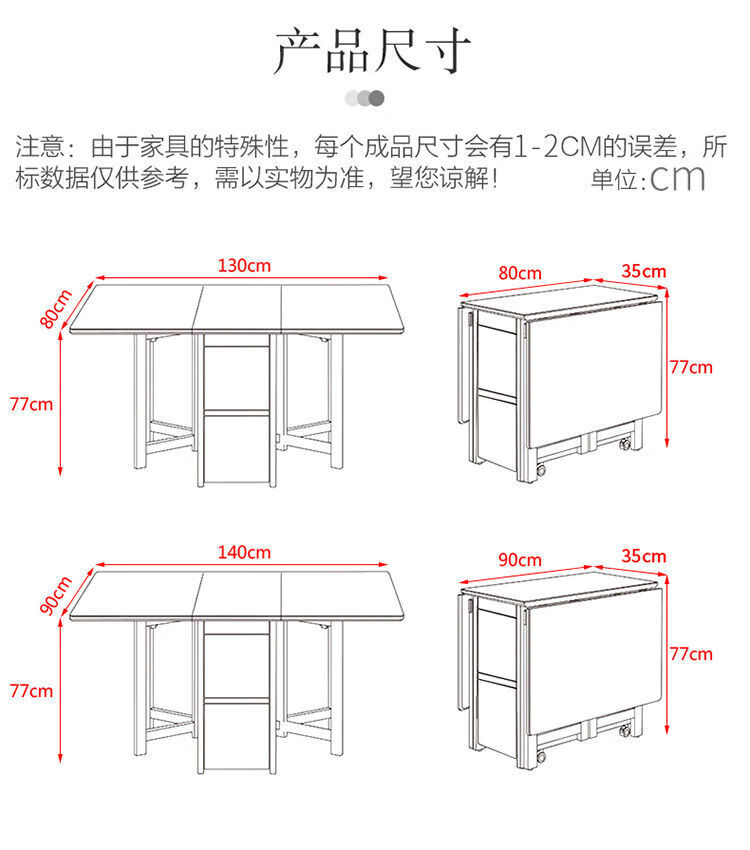 产品尺寸

注意：由于家具的特殊性，每个成品尺寸会有1-2CM的误差，所标数据仅供参考，需以实物为准，望您谅解！ 单位:cm

130cm
80cm
77cm

80cm
35cm
77cm

140cm
90cm
77cm

90cm
35cm
77cm