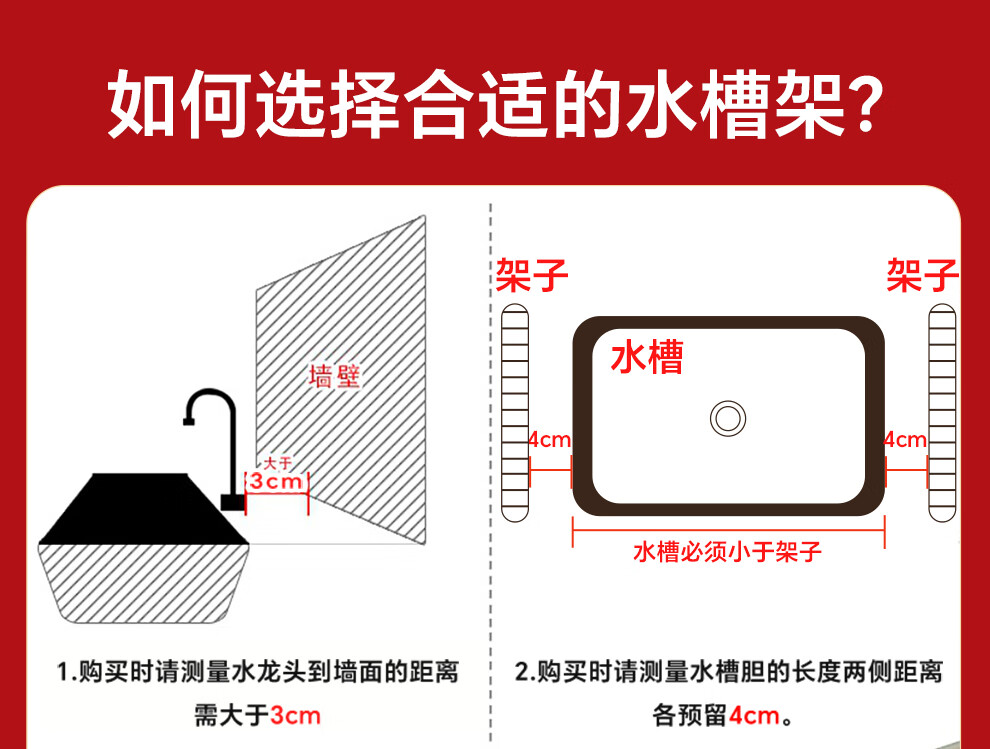 如何选择合适的水槽架?

墙壁

大于
3cm

1.购买时请测量水龙头到墙面的距离需大于3cm

架子

架子

水槽

4cm

4cm

水槽必须小于架子

2.购买时请测量水槽胆的长度两侧距离各预留4cm。