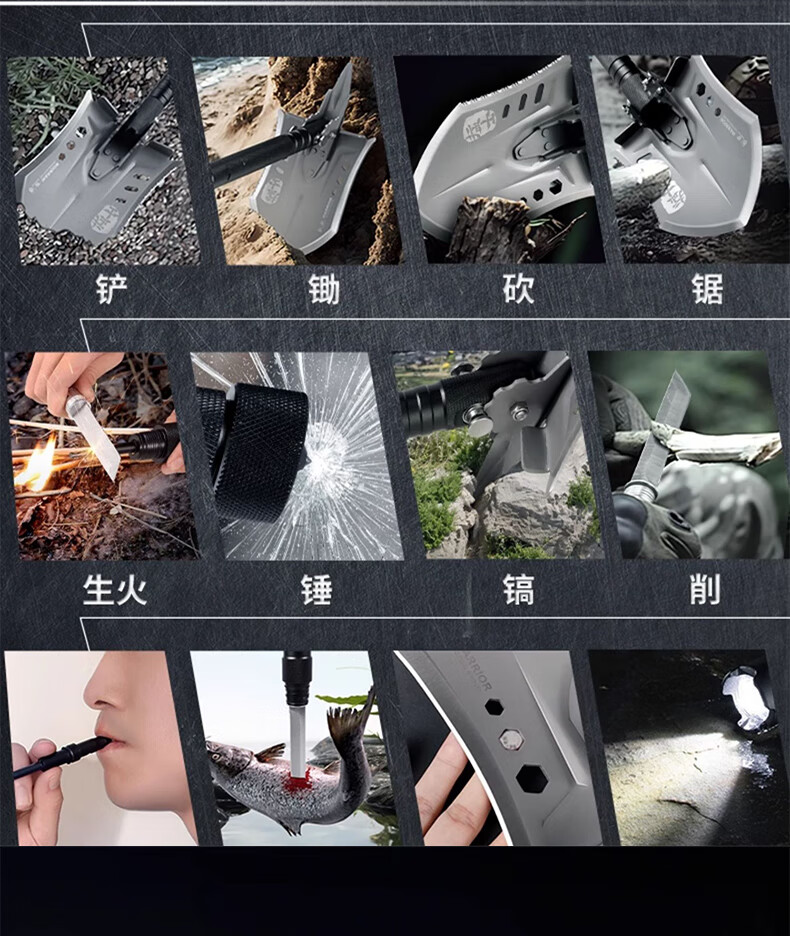 铲

锄

砍

锯

生火

锤

镐

削

RRIOR