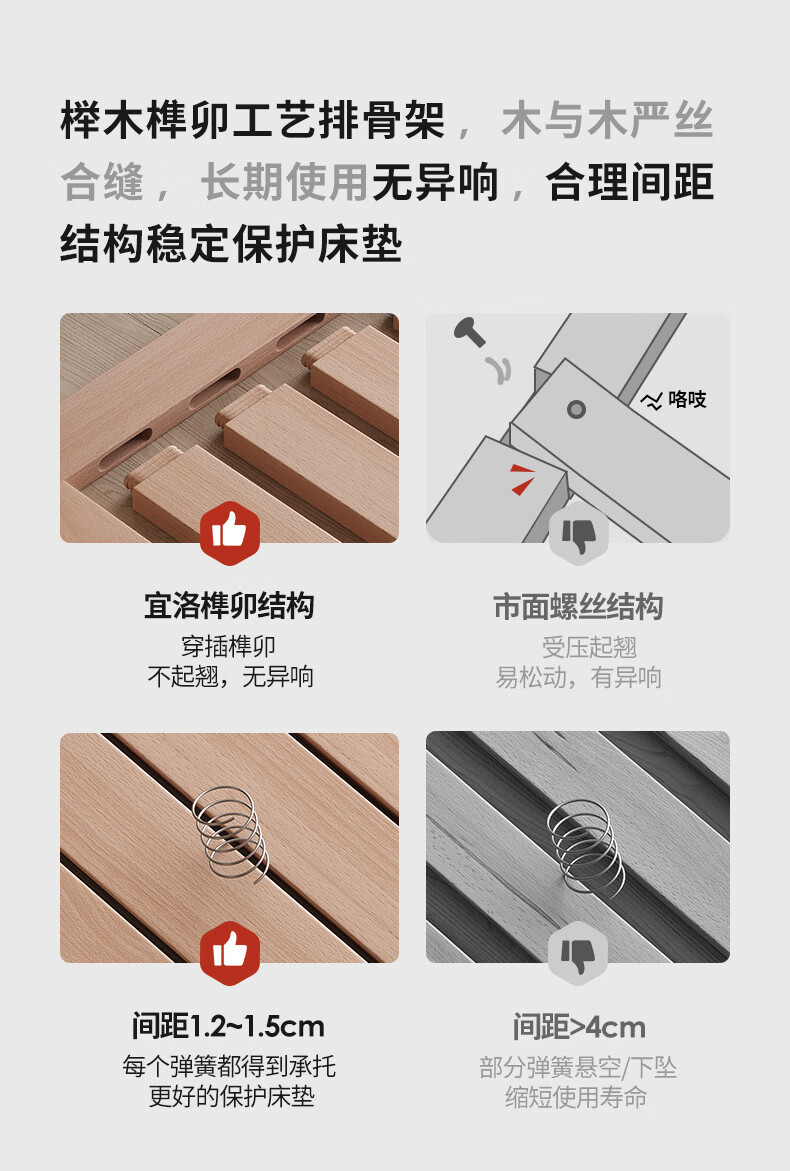 榉木榫卯工艺排骨架，木与木严丝合缝，长期使用无异响，合理间距结构稳定保护床垫

咯吱

宜洛榫卯结构
穿插榫卯
不起翘，无异响

市面螺丝结构
受压起翘
易松动，有异响

间距1.2~1.5cm
每个弹簧都得到承托
更好的保护床垫

间距>4cm
部分弹簧悬空/下坠
缩短使用寿命