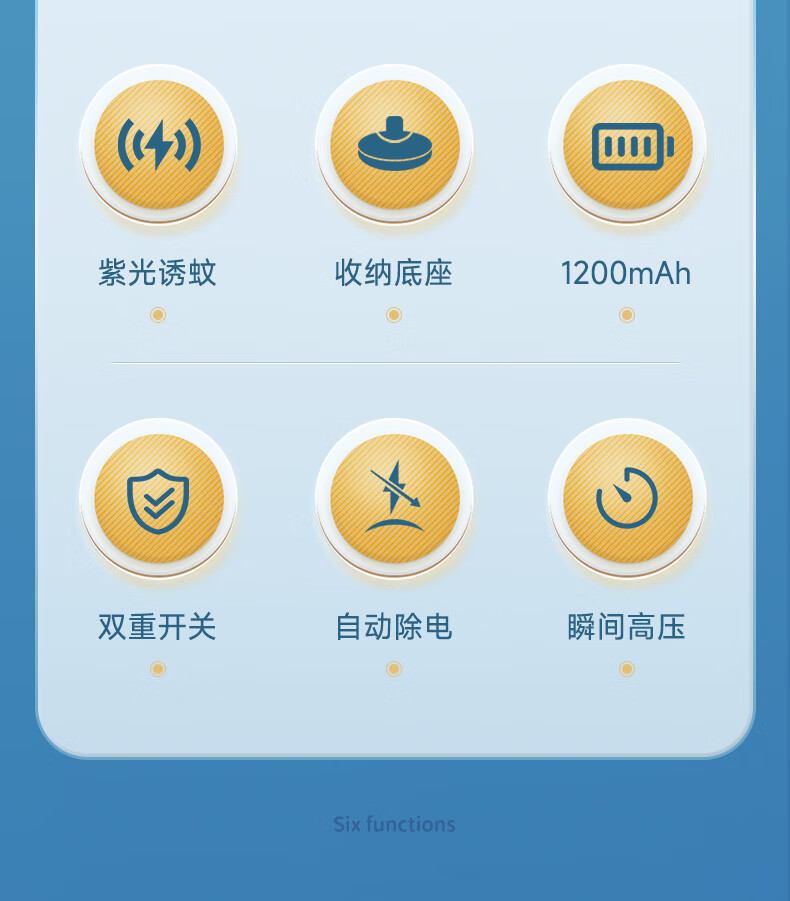 紫光诱蚊

收纳底座

1200mAh

双重开关

自动除电

瞬间高压

Six functions