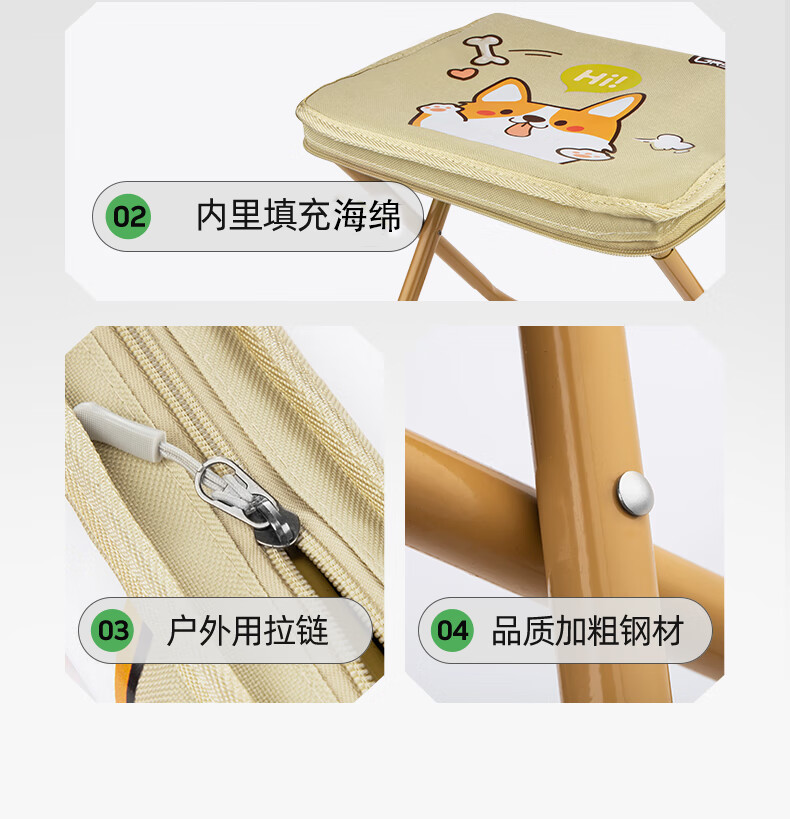 Hi!

02 内里填充海绵

03 户外用拉链

04 品质加粗钢材