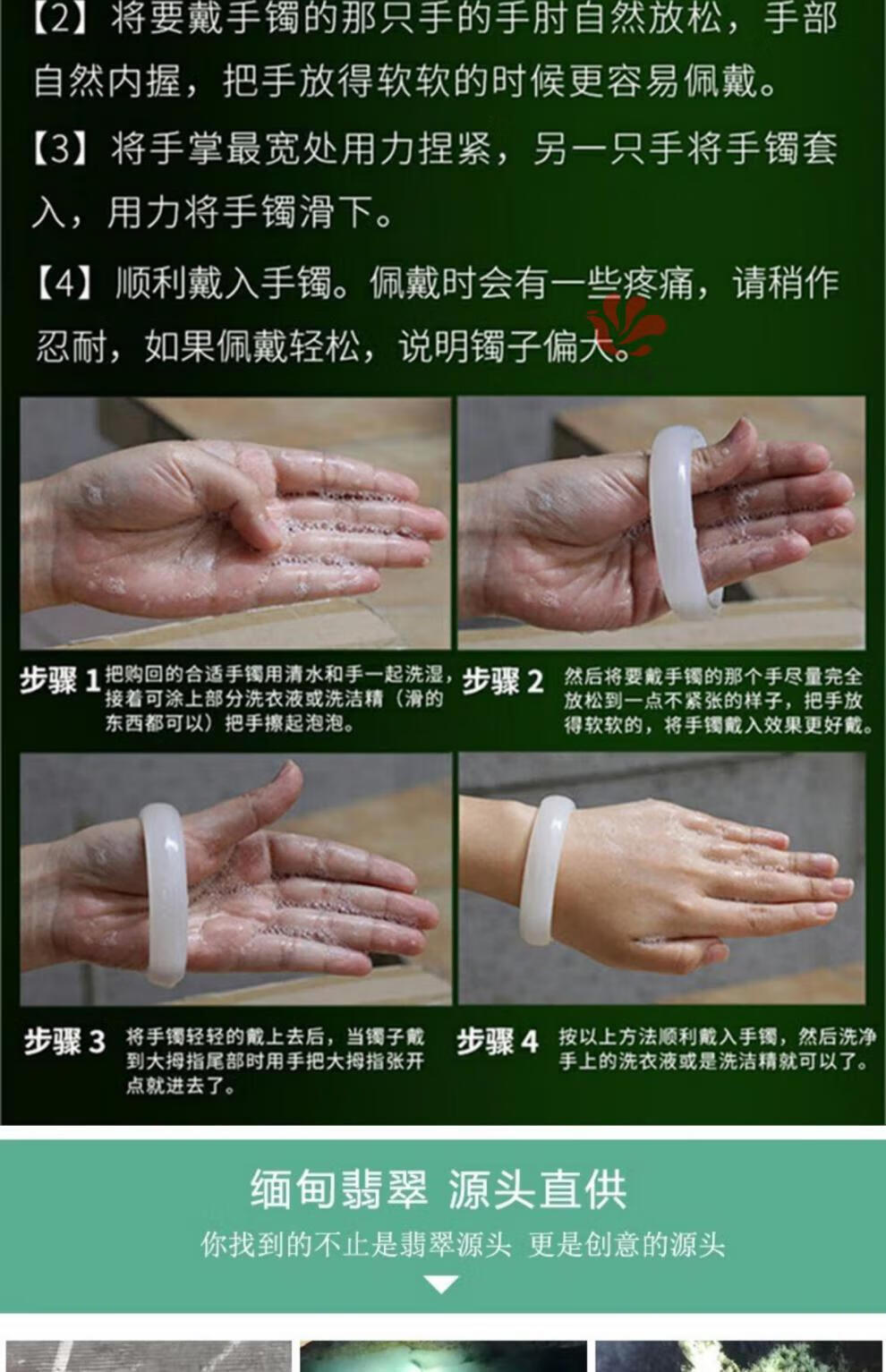 【2】将要戴手镯的那只手的手肘自然放松，手部自然内握，把手放得软软的时候更容易佩戴。

【3】将手掌最宽处用力捏紧，另一只手将手镯套入，用力将手镯滑下。

【4】顺利戴入手镯。佩戴时会有一些疼痛，请稍作忍耐，如果佩戴轻松，说明镯子偏大。

步骤 1 把购回的合适手镯用清水和手一起洗湿，接着可涂上部分洗衣液或洗洁精（滑的东西都可以）把手擦起泡泡。

步骤 2 然后将要戴手镯的那个手尽量完全放松到一点不紧张的样子，把手放得软软的，将手镯戴入效果更好戴。

步骤 3 将手镯轻轻的戴上去后，当镯子戴到大拇指尾部时用手把大拇指张开点就进去了。

步骤 4 按以上方法顺利戴入手镯，然后洗净手上的洗衣液或是洗洁精就可以了。

缅甸翡翠 源头直供

你找到的不止是翡翠源头 更是创意的源头