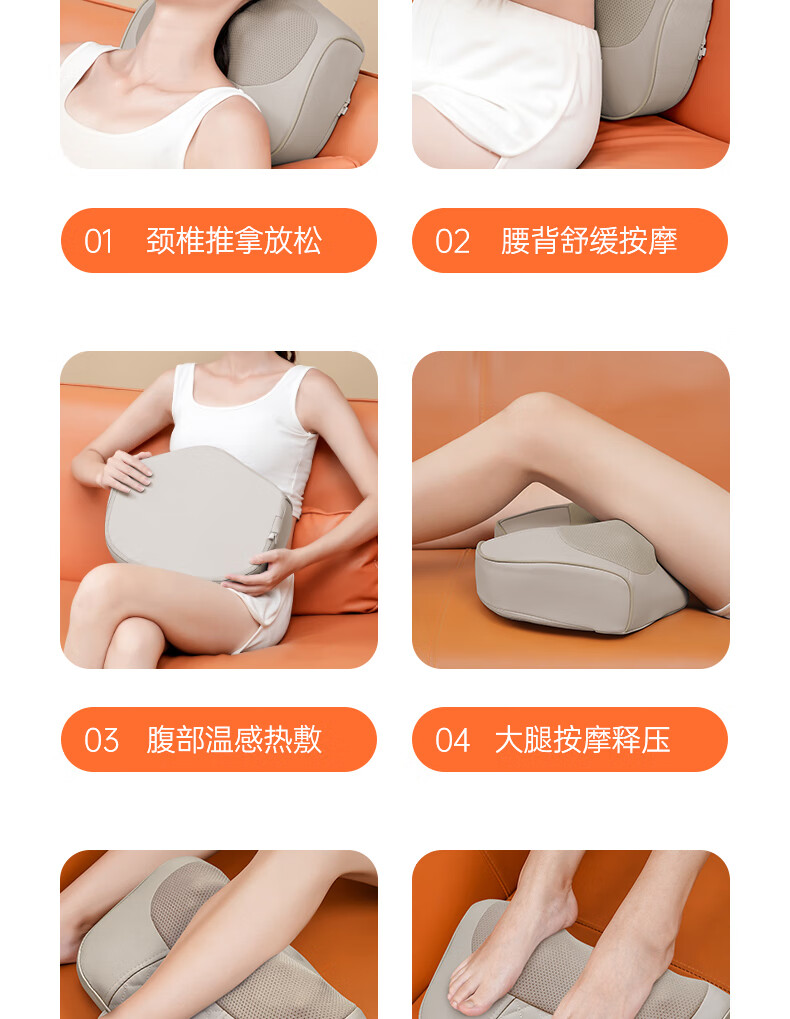 01 颈椎推拿放松

02 腰背舒缓按摩

03 腹部温感热敷

04 大腿按摩释压