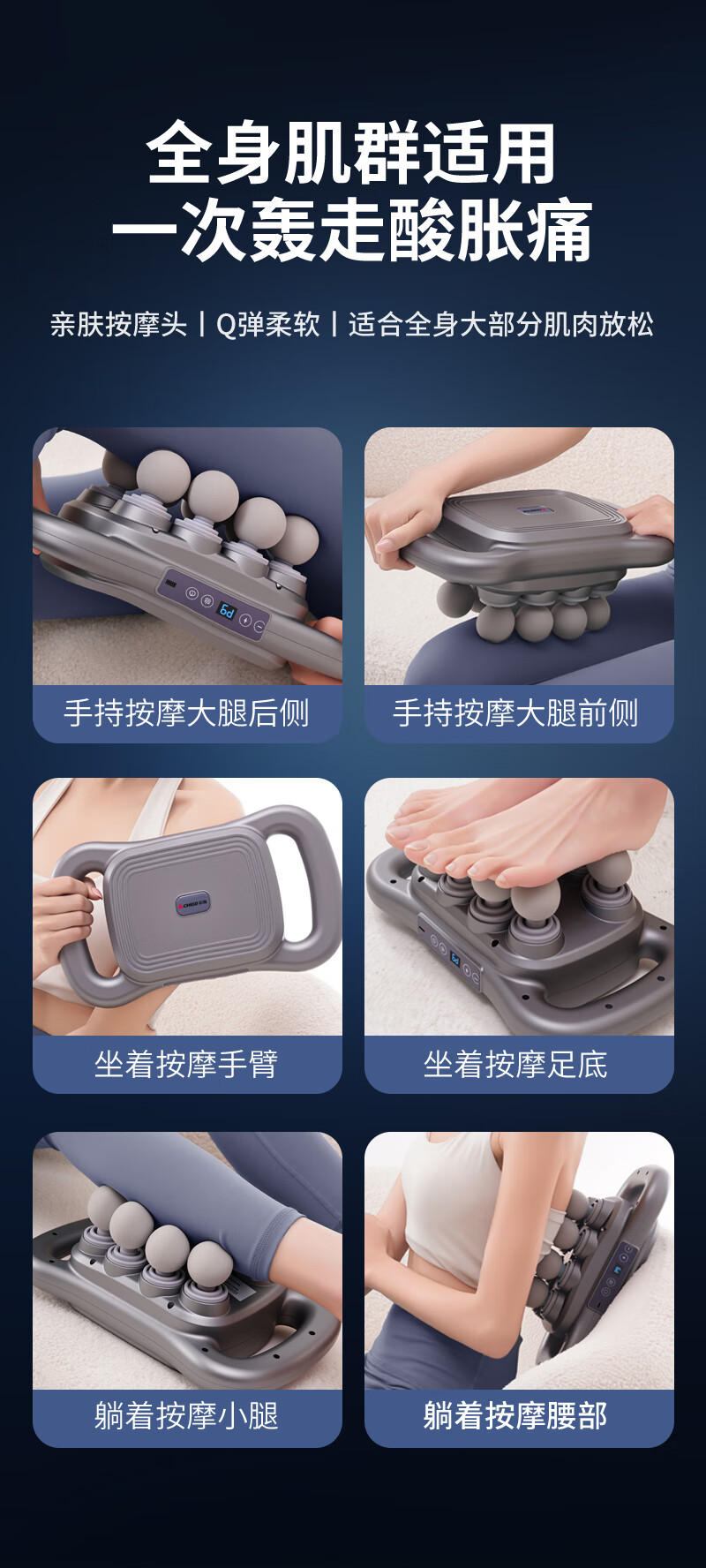 全身肌群适用
一次轰走酸胀痛

亲肤按摩头 | Q弹柔软 | 适合全身大部分肌肉放松

手持按摩大腿后侧

手持按摩大腿前侧

坐着按摩手臂

坐着按摩足底

躺着按摩小腿

躺着按摩腰部