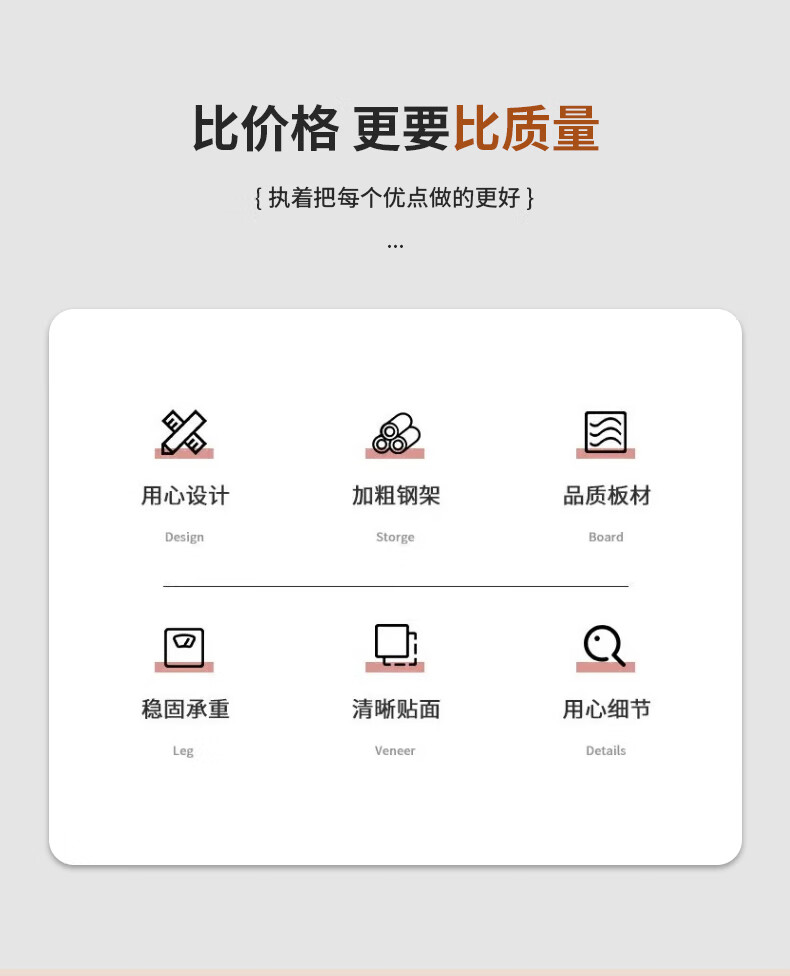 比价格 更要比质量

{ 执着把每个优点做的更好 }

...

用心设计
Design

加粗钢架
Storge

品质板材
Board

稳固承重
Leg

清晰贴面
Veneer

用心细节
Details