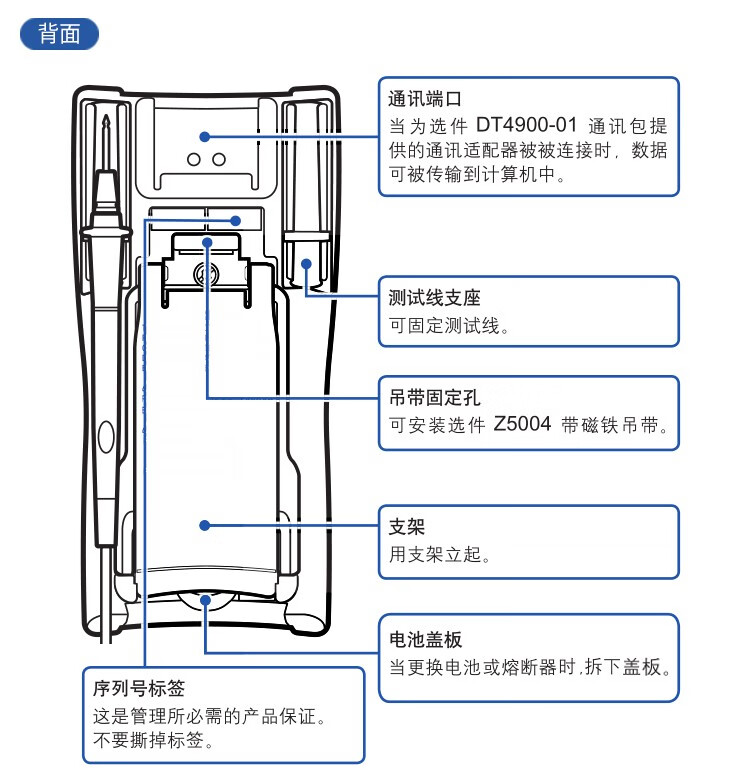 背面

通讯端口
当为选件 DT4900-01 通讯包提供的通讯适配器被被连接时，数据可被传输到计算机中。

测试线支座
可固定测试线。

吊带固定孔
可安装选件 Z5004 带磁铁吊带。

支架
用支架立起。

电池盖板
当更换电池或熔断器时，拆下盖板。

序列号标签
这是管理所必需的产品保证。
不要撕掉标签。