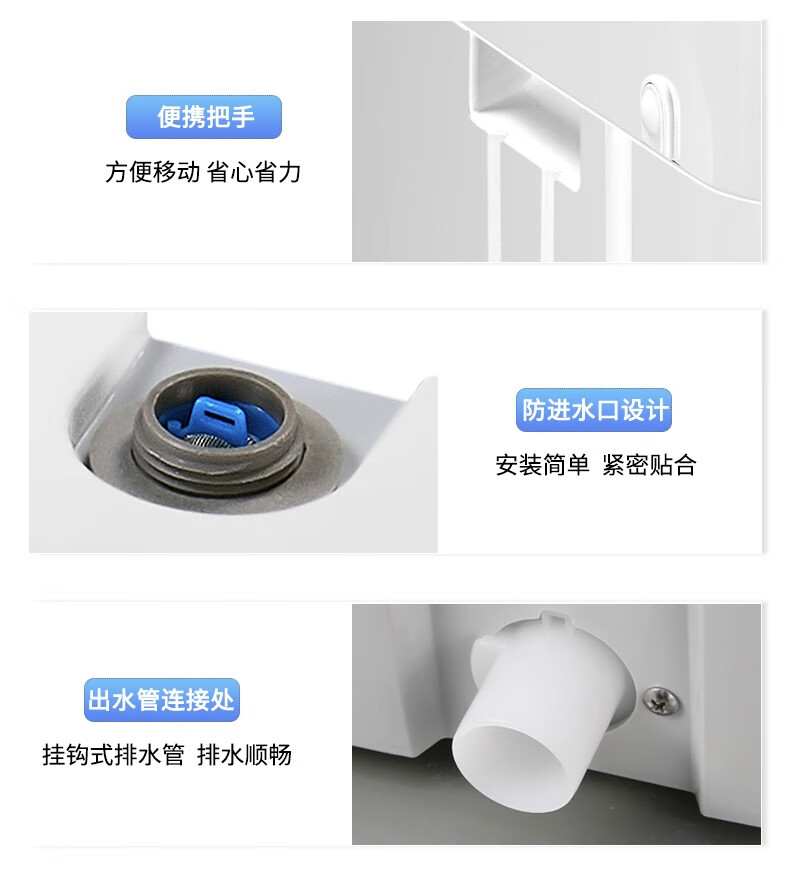 便携把手

方便移动 省心省力

防进水口设计

安装简单 紧密贴合

出水管连接处

挂钩式排水管 排水顺畅