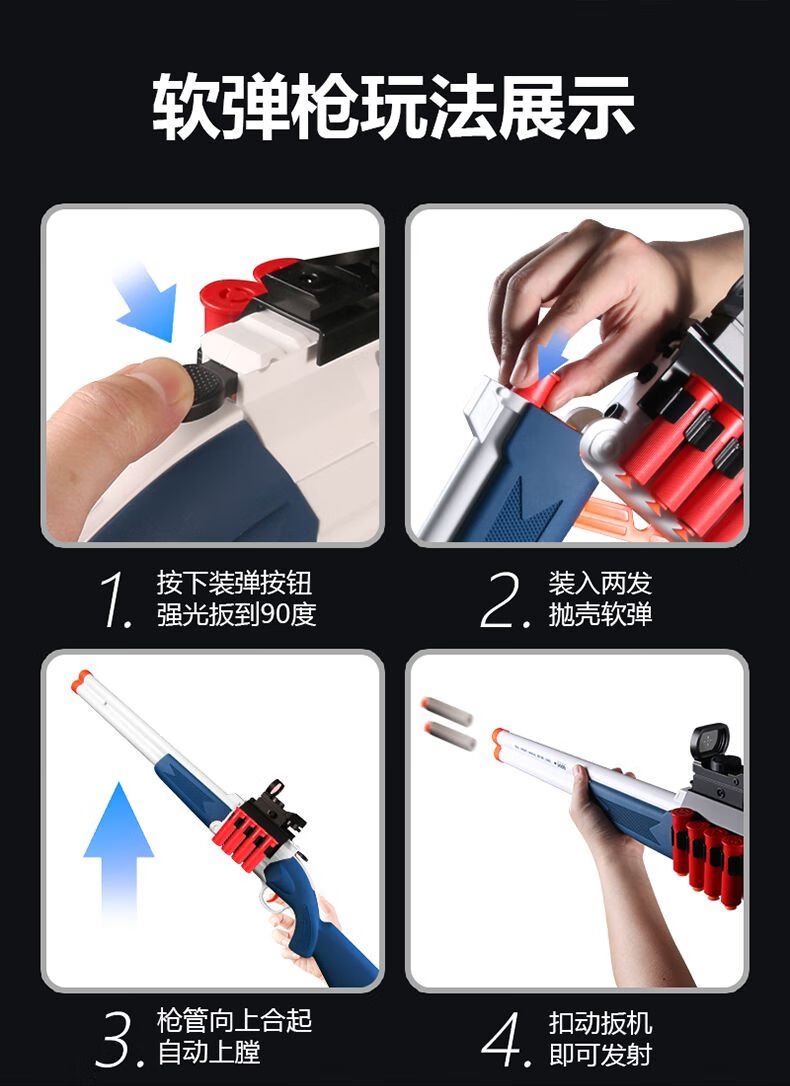 软弹枪玩法展示

1. 按下装弹按钮
强光扳到90度

2. 装入两发
抛壳软弹

3. 枪管向上合起
自动上膛

4. 扣动扳机
即可发射