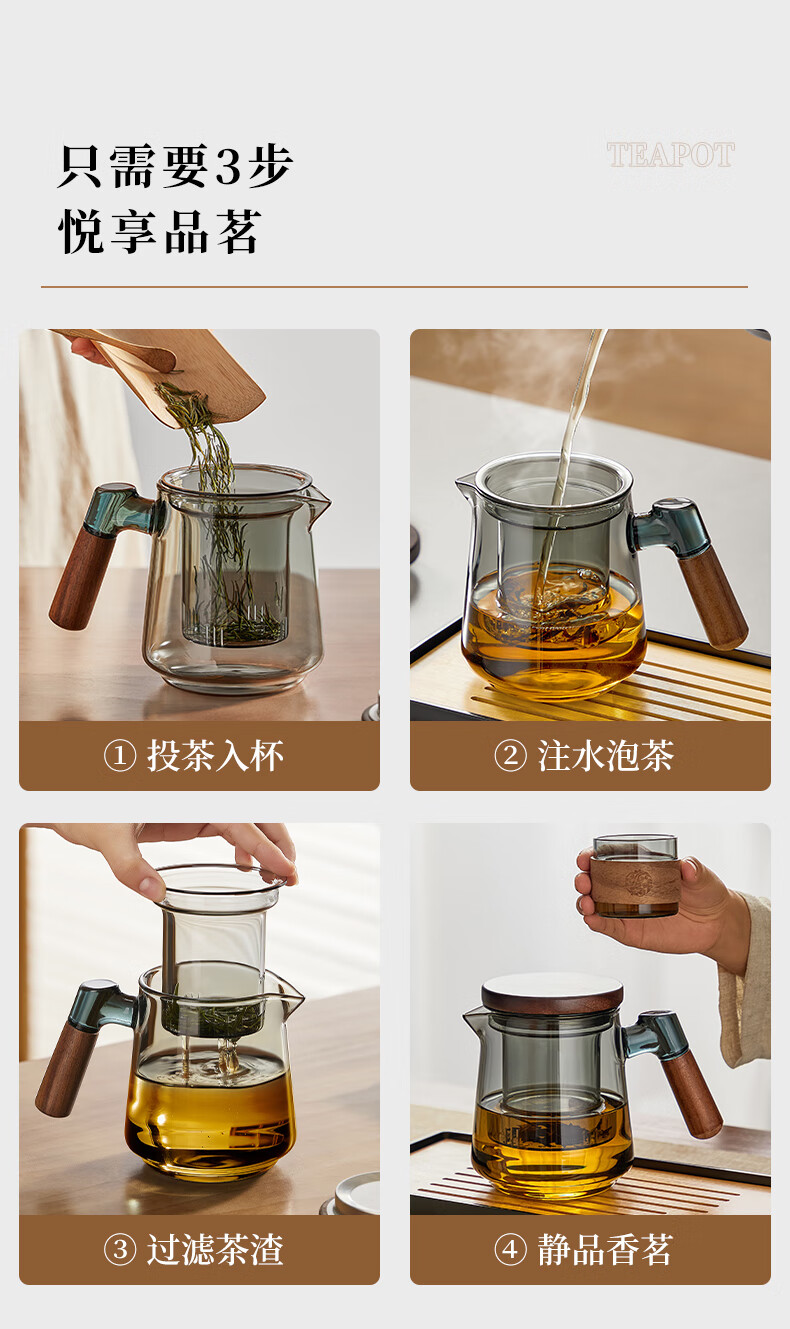 只需要3步
悦享品茗

TEAPOT

① 投茶入杯

② 注水泡茶

③ 过滤茶渣

④ 静品香茗