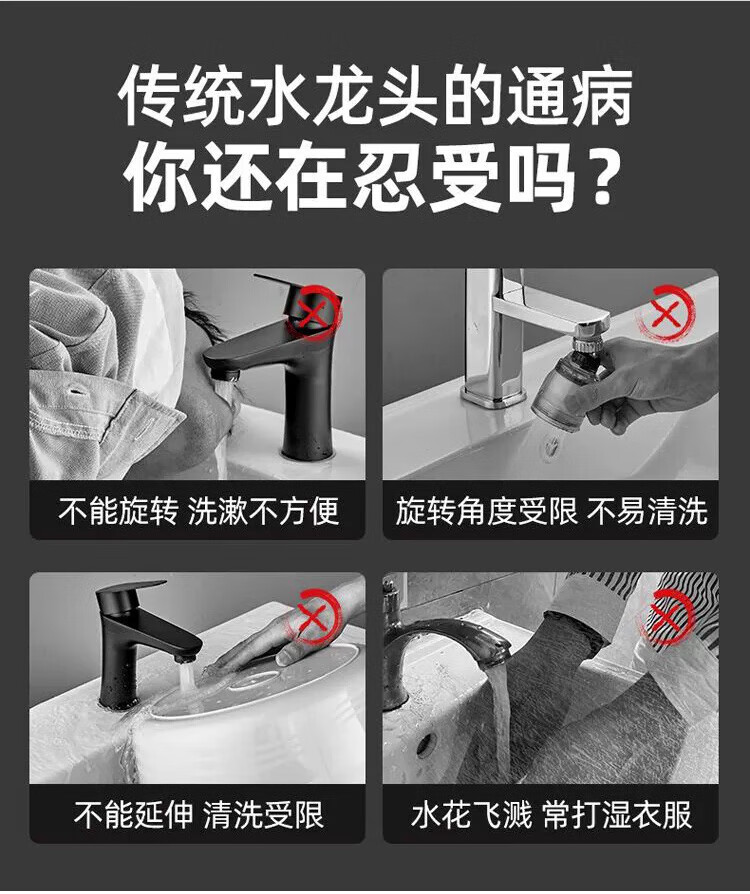 传统水龙头的通病
你还在忍受吗？

不能旋转 洗漱不方便

旋转角度受限 不易清洗

不能延伸 清洗受限

水花飞溅 常打湿衣服